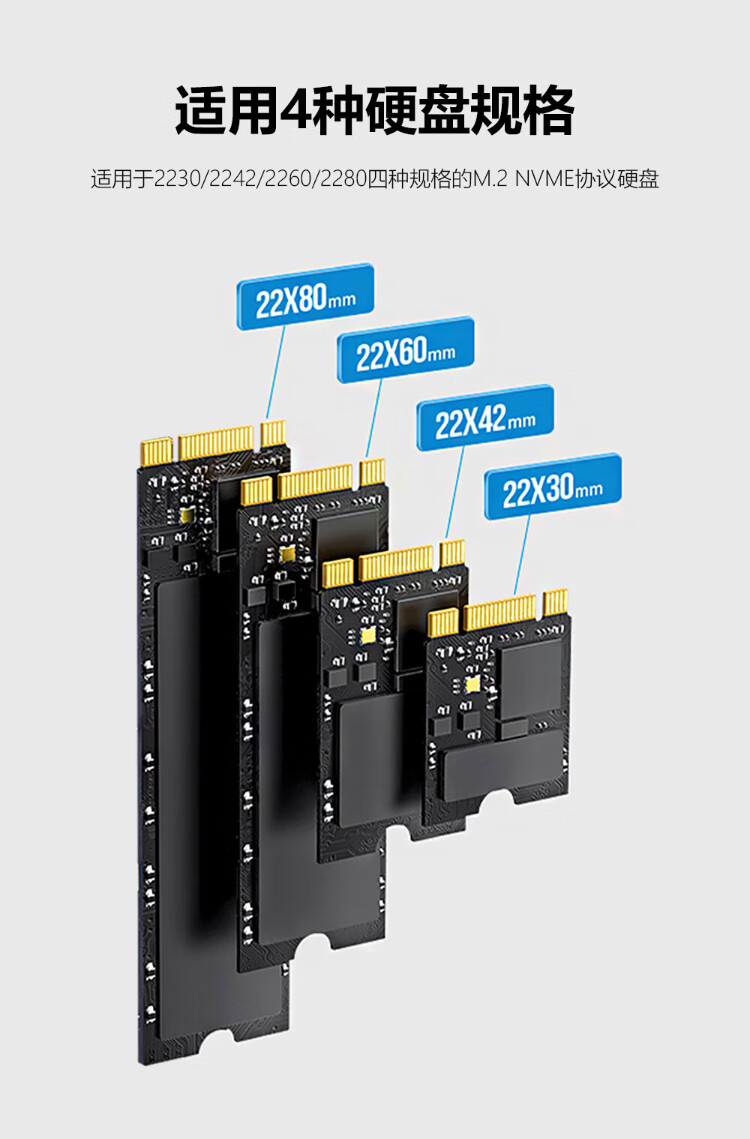 适用4种硬盘规格

适用于2230/2242/2260/2280四种规格的M.2 NVME协议硬盘

22X80mm

22X60mm

22X42mm

22X30mm