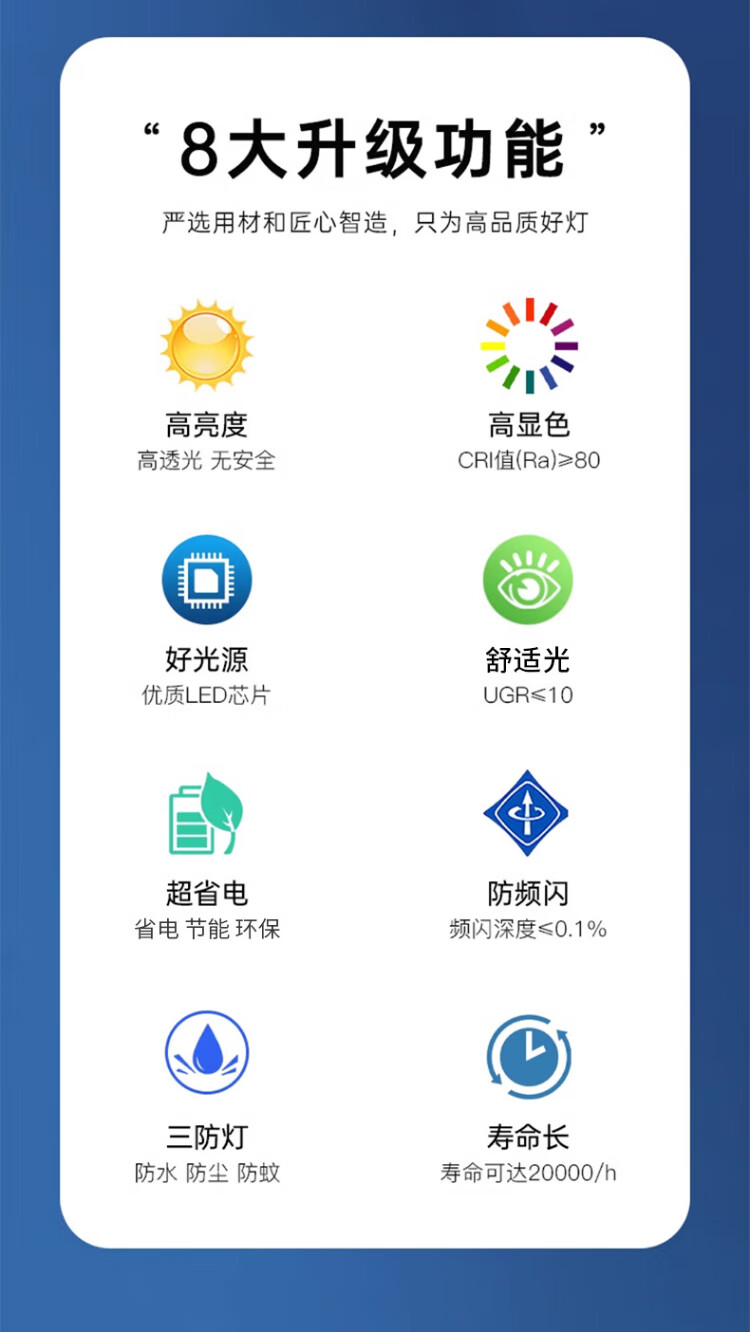 “8大升级功能”

严选用材和匠心智造，只为高品质好灯

高亮度
高透光 无安全

高显色
CRI值(Ra)≥80

好光源
优质LED芯片

舒适光
UGR≤10

超省电
省电 节能 环保

防频闪
频闪深度≤0.1%

三防灯
防水 防尘 防蚊

寿命长
寿命可达20000/h