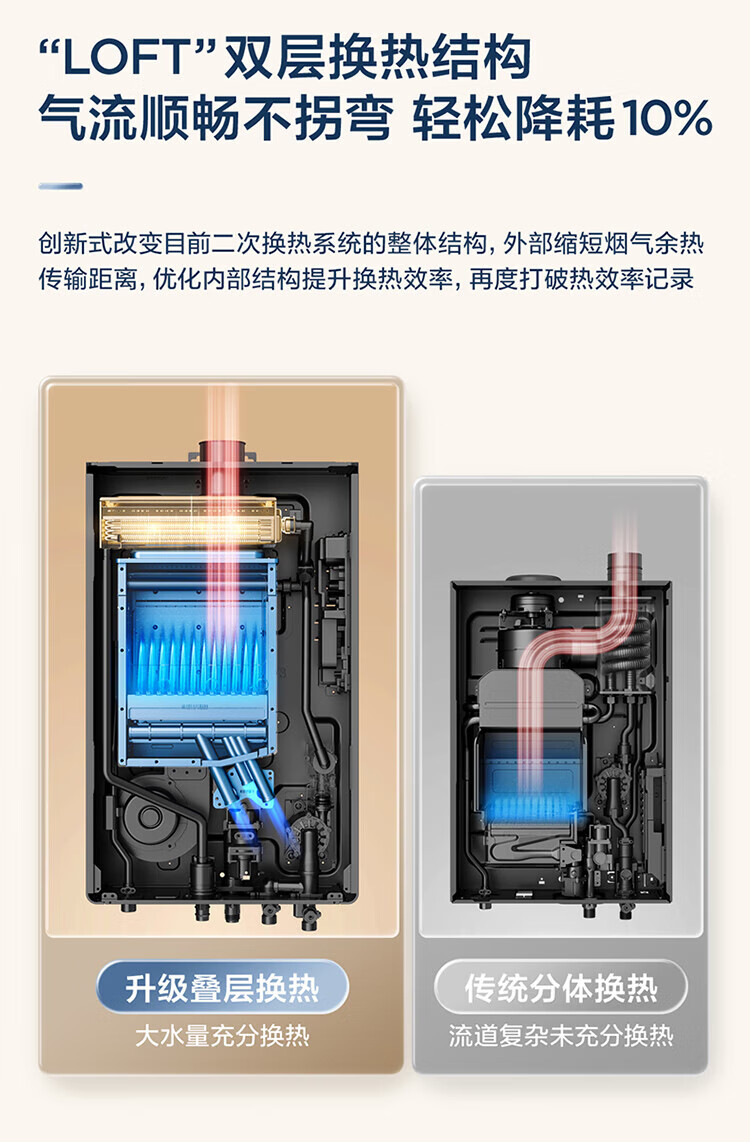 “LOFT”双层换热结构
气流顺畅不拐弯 轻松降耗10%

创新式改变目前二次换热系统的整体结构，外部缩短烟气余热传输距离，优化内部结构提升换热效率，再度打破热效率记录

升级叠层换热
大水量充分换热

传统分体换热
流道复杂未充分换热