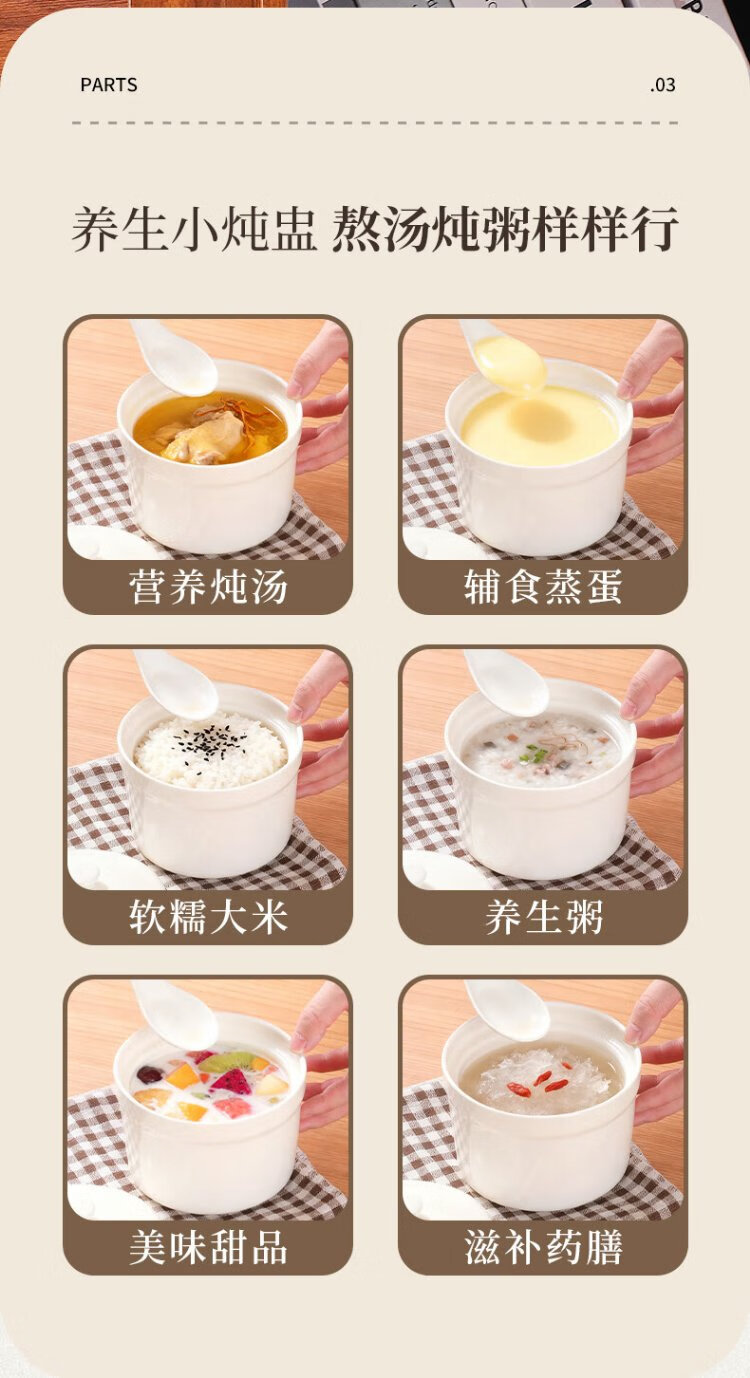 PARTS

.03

养生小炖盅 熬汤炖粥样样行

营养炖汤

辅食蒸蛋

软糯大米

养生粥

美味甜品

滋补药膳