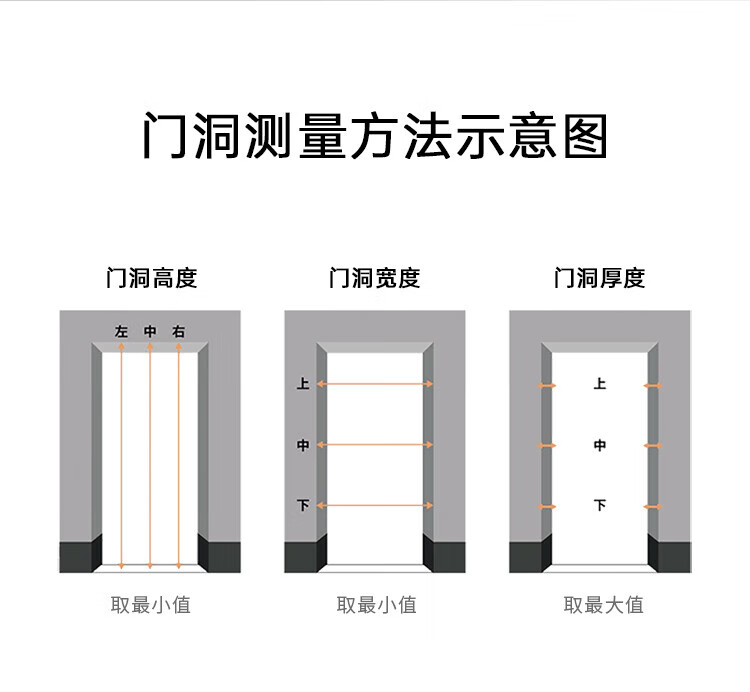 门洞测量方法示意图

门洞高度

左 中 右

取最小值

门洞宽度

上

中

下

取最小值

门洞厚度

上

中

下

取最大值