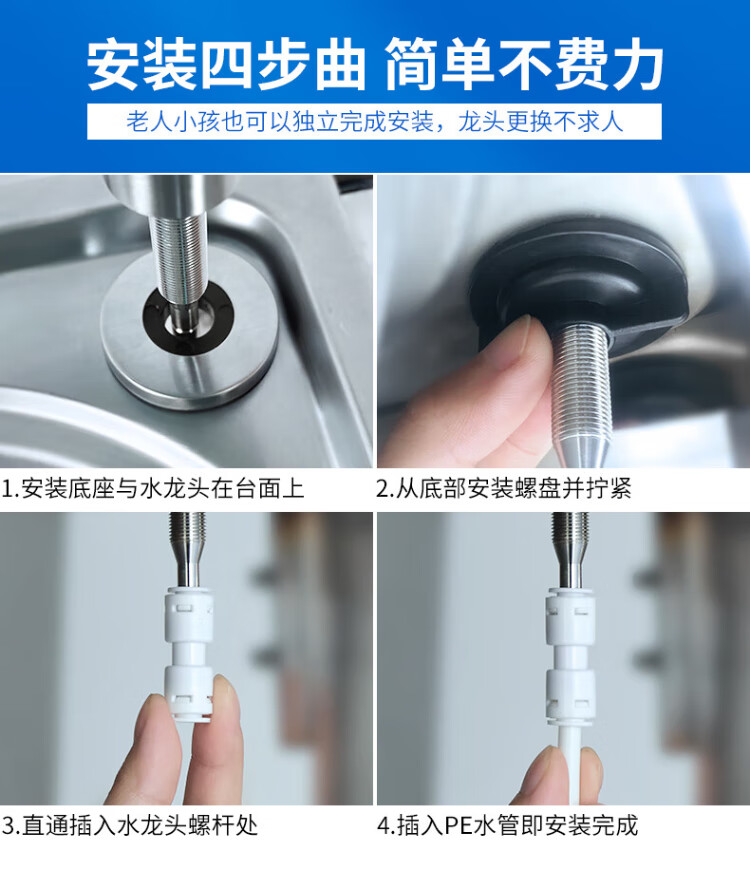 安装四步曲 简单不费力

老人小孩也可以独立完成安装，龙头更换不求人

1.安装底座与水龙头在台面上

2.从底部安装螺盘并拧紧

3.直通插入水龙头螺杆处

4.插入PE水管即安装完成