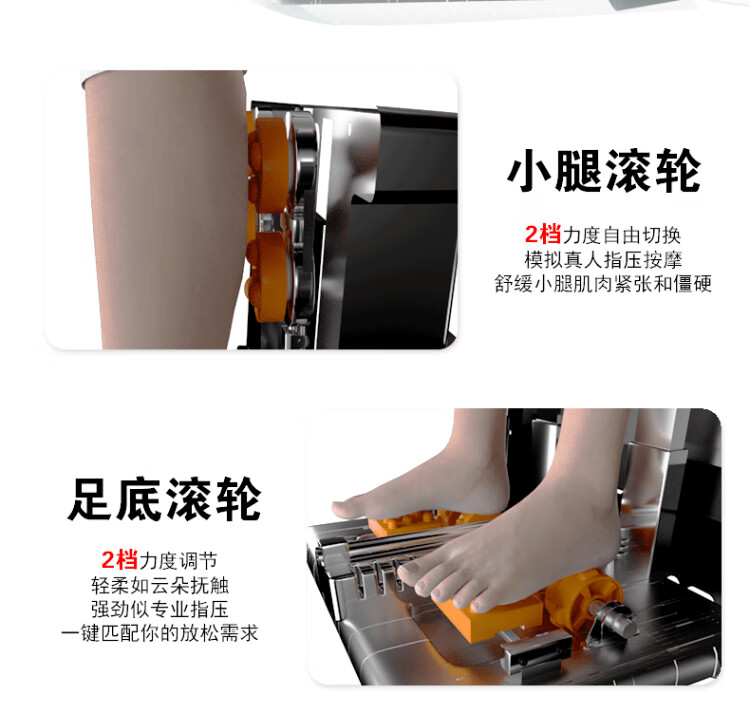 小腿滚轮

2档力度自由切换
模拟真人指压按摩
舒缓小腿肌肉紧张和僵硬

足底滚轮

2档力度调节
轻柔如云朵抚触
强劲似专业指压
一键匹配你的放松需求