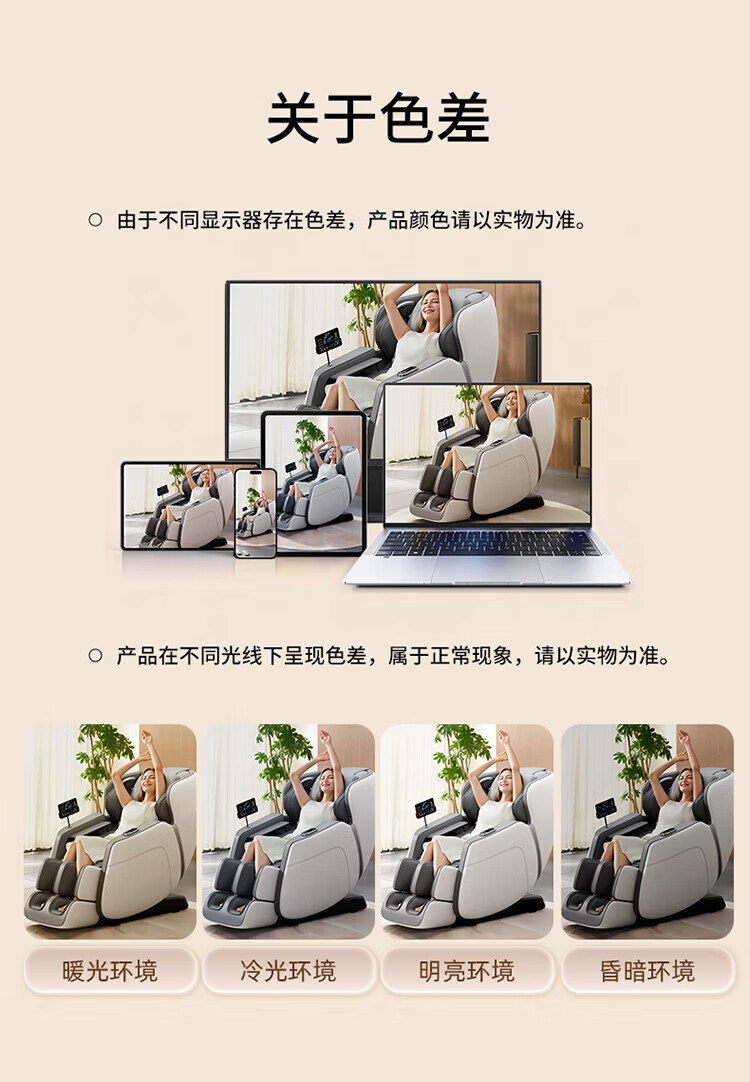 关于色差

○ 由于不同显示器存在色差，产品颜色请以实物为准。

○ 产品在不同光线下呈现色差，属于正常现象，请以实物为准。

暖光环境

冷光环境

明亮环境

昏暗环境