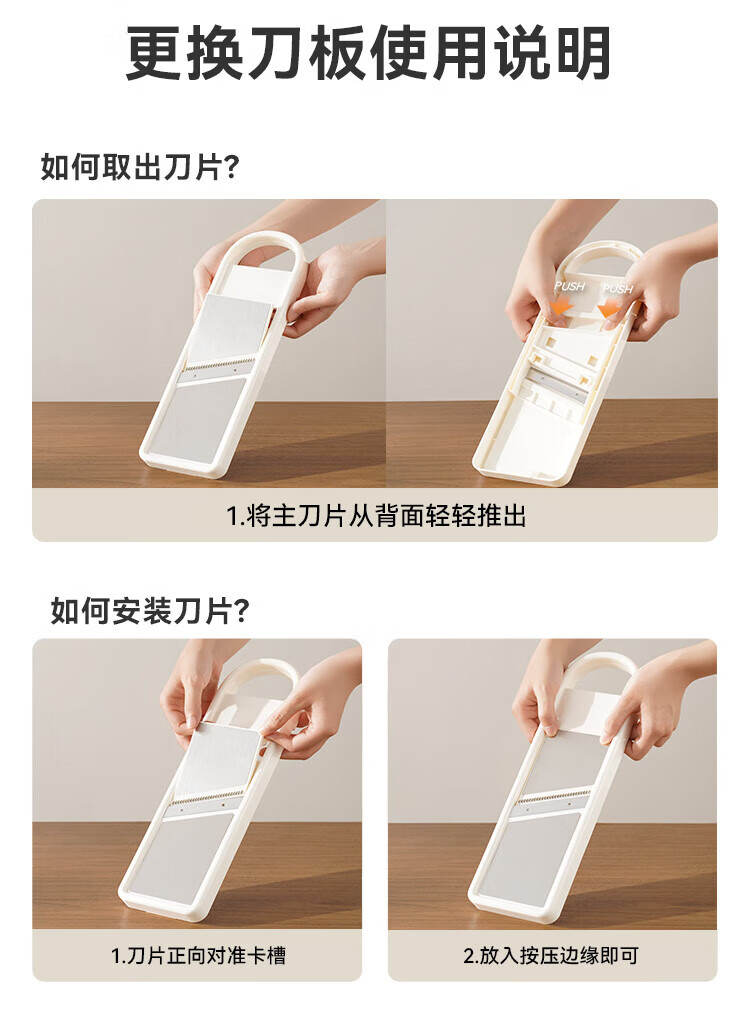 更换刀板使用说明

如何取出刀片?

PUSH PUSH

1.将主刀片从背面轻轻推出

如何安装刀片?

1.刀片正向对准卡槽

2.放入按压边缘即可