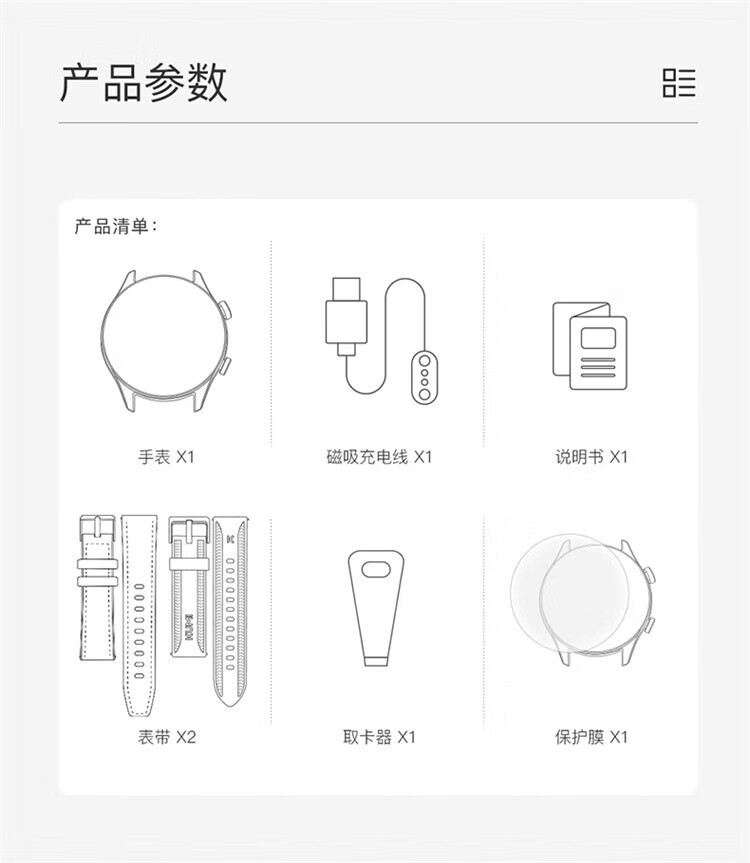 产品参数

产品清单：

手表 X1

磁吸充电线 X1

说明书 X1

表带 X2

取卡器 X1

保护膜 X1