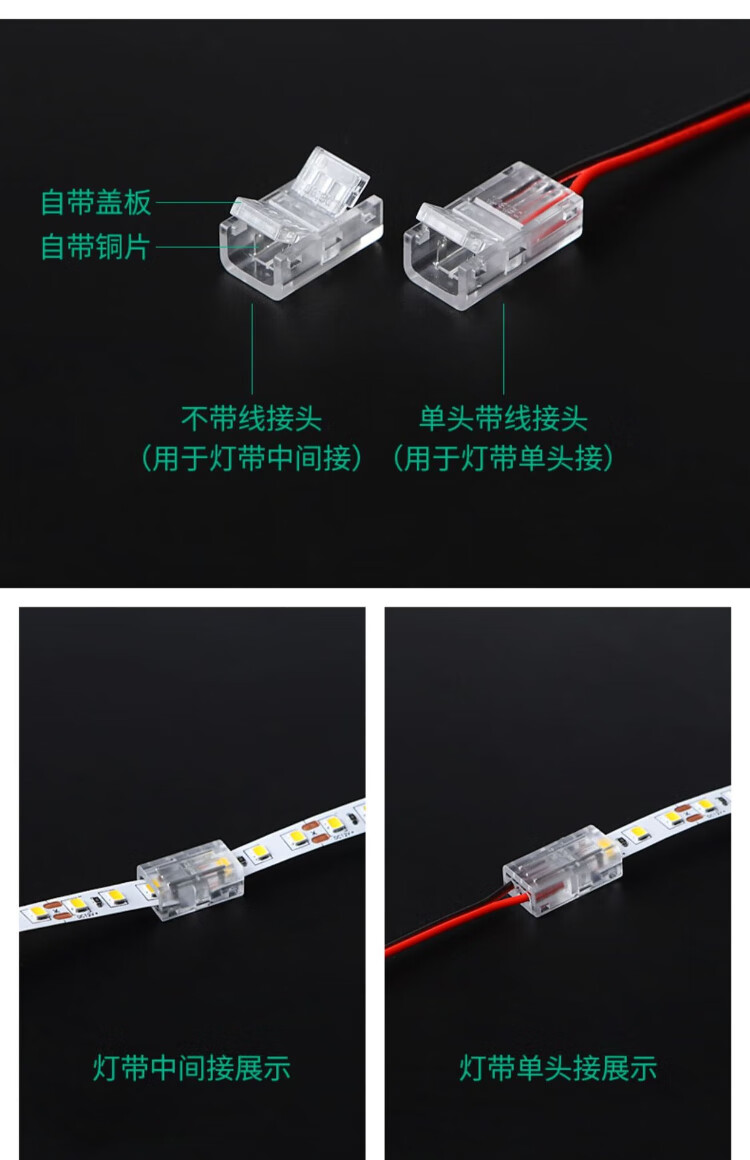 自带盖板
自带铜片

不带线接头
（用于灯带中间接）

单头带线接头
（用于灯带单头接）

灯带中间接展示

灯带单头接展示