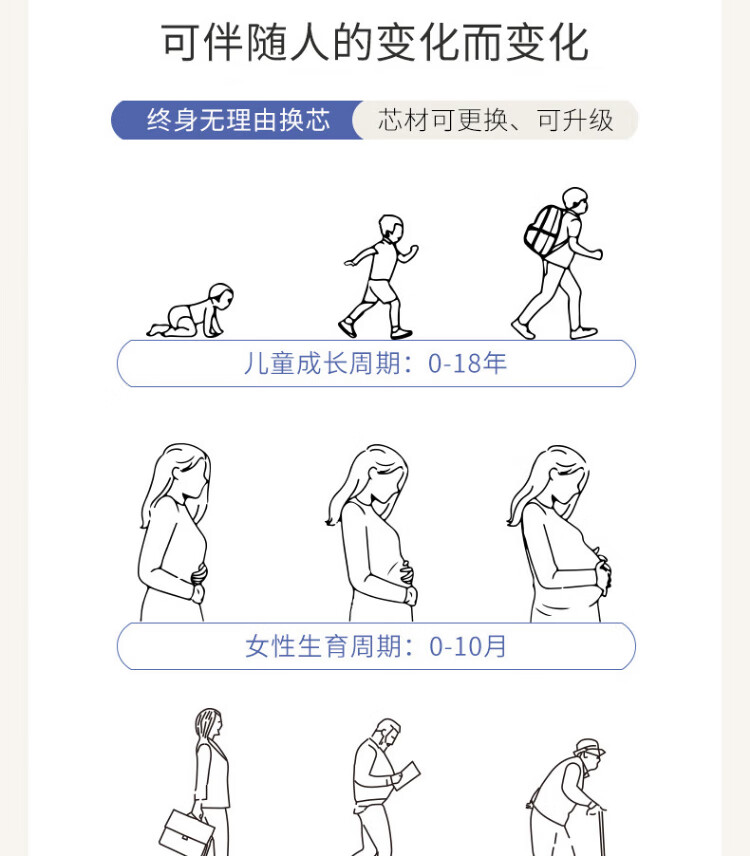 可伴随人的变化而变化

终身无理由换芯 芯材可更换、可升级

儿童成长周期：0-18年

女性生育周期：0-10月