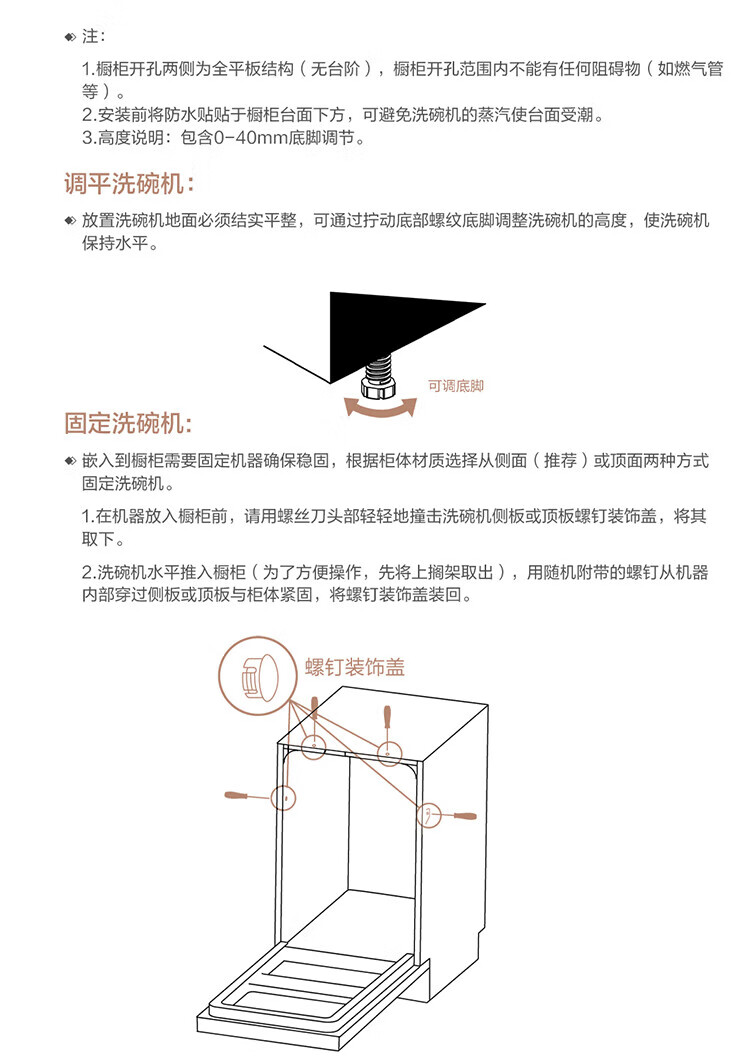 注：

1.橱柜开孔两侧为全平板结构（无台阶），橱柜开孔范围内不能有任何阻碍物（如燃气管等）。
2.安装前将防水贴贴于橱柜台面下方，可避免洗碗机的蒸汽使台面受潮。
3.高度说明：包含0-40mm底脚调节。

调平洗碗机：

放置洗碗机地面必须结实平整，可通过拧动底部螺纹底脚调整洗碗机的高度，使洗碗机保持水平。

可调底脚

固定洗碗机：

嵌入到橱柜需要固定机器确保稳固，根据柜体材质选择从侧面（推荐）或顶面两种方式固定洗碗机。

1.在机器放入橱柜前，请用螺丝刀头部轻轻地撞击洗碗机侧板或顶板螺钉装饰盖，将其取下。

2.洗碗机水平推入橱柜（为了方便操作，先将上搁架取出），用随机附带的螺钉从机器内部穿过侧板或顶板与柜体紧固，将螺钉装饰盖装回。

螺钉装饰盖