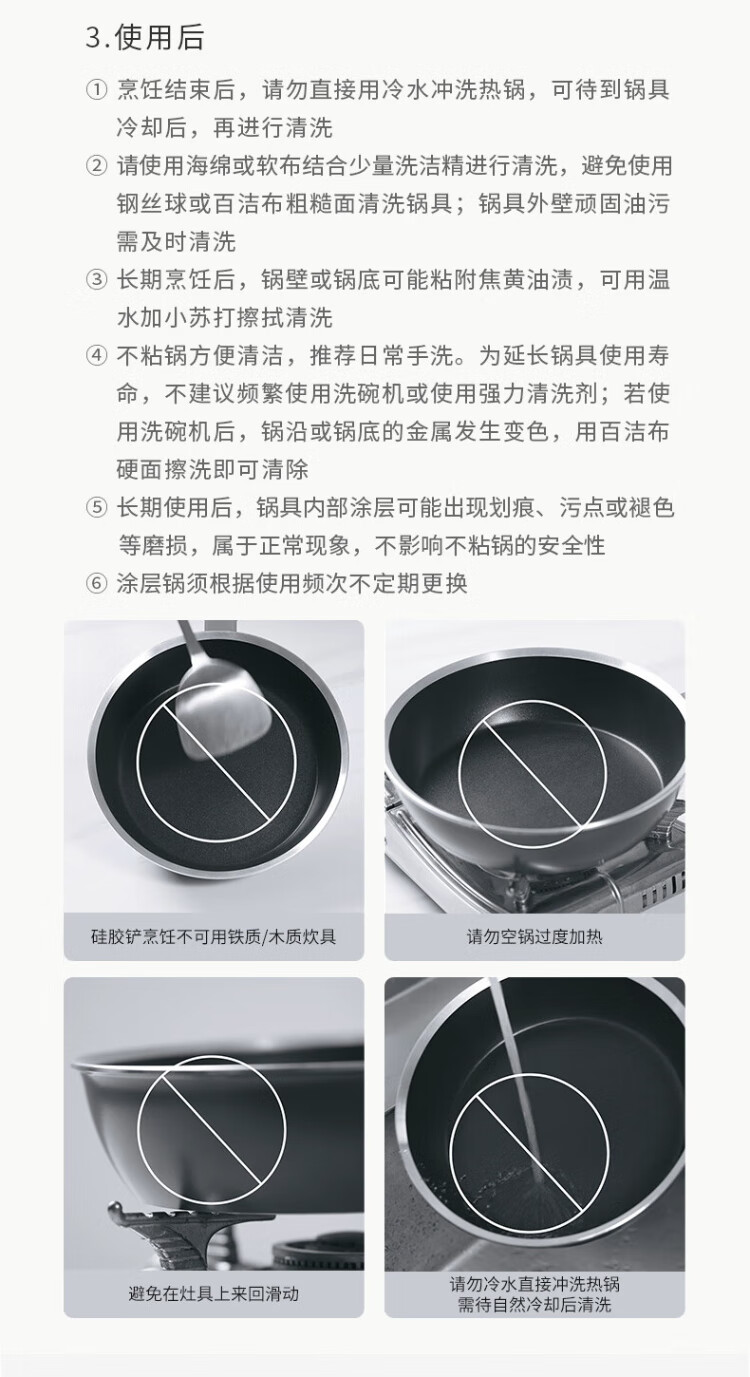 3.使用后

① 烹饪结束后，请勿直接用冷水冲洗热锅，可待到锅具冷却后，再进行清洗

② 请使用海绵或软布结合少量洗洁精进行清洗，避免使用钢丝球或百洁布粗糙面清洗锅具；锅具外壁顽固油污需及时清洗

③ 长期烹饪后，锅壁或锅底可能粘附焦黄油渍，可用温水加小苏打擦拭清洗

④ 不粘锅方便清洁，推荐日常手洗。为延长锅具使用寿命，不建议频繁使用洗碗机或使用强力清洗剂；若使用洗碗机后，锅沿或锅底的金属发生变色，用百洁布硬面擦洗即可清除

⑤ 长期使用后，锅具内部涂层可能出现划痕、污点或褪色等磨损，属于正常现象，不影响不粘锅的安全性

⑥ 涂层锅须根据使用频次不定期更换

硅胶铲烹饪不可用铁质/木质炊具

请勿空锅过度加热

避免在灶具上来回滑动

请勿冷水直接冲洗热锅
需待自然冷却后清洗