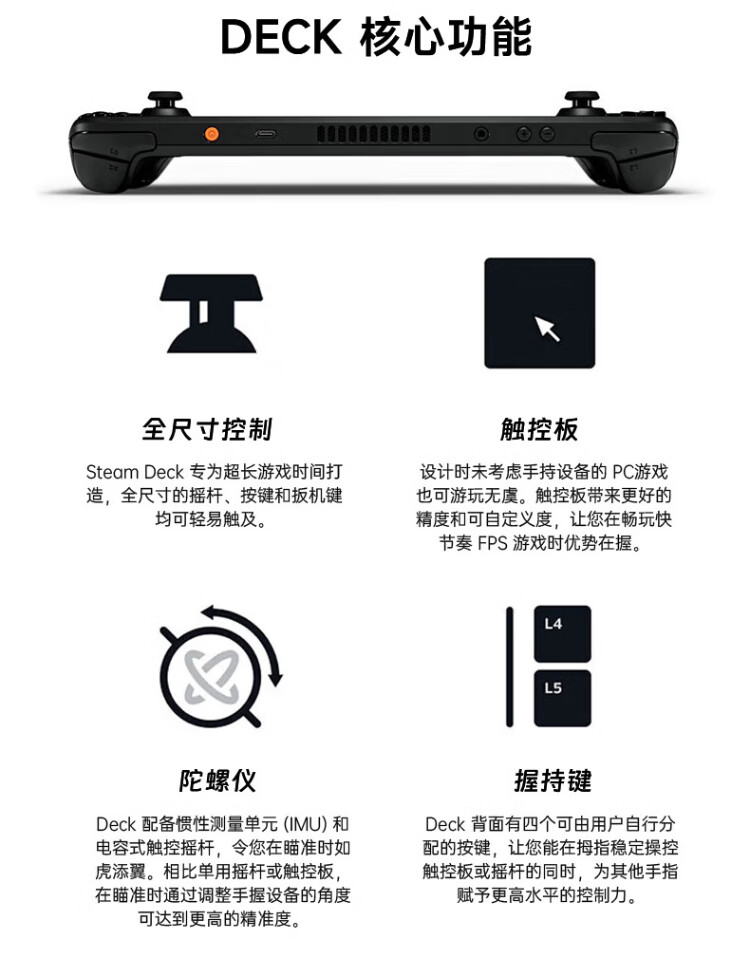 DECK 核心功能

全尺寸控制

Steam Deck 专为超长游戏时间打造，全尺寸的摇杆、按键和扳机键均可轻易触及。

触控板

设计时未考虑手持设备的 PC游戏也可游玩无虞。触控板带来更好的精度和可自定义度，让您在畅玩快节奏 FPS 游戏时优势在握。

L4

L5

陀螺仪

Deck 配备惯性测量单元 (IMU) 和电容式触控摇杆，令您在瞄准时如虎添翼。相比单用摇杆或触控板，在瞄准时通过调整手握设备的角度可达到更高的精准度。

握持键

Deck 背面有四个可由用户自行分配的按键，让您能在拇指稳定操控触控板或摇杆的同时，为其他手指赋予更高水平的控制力。