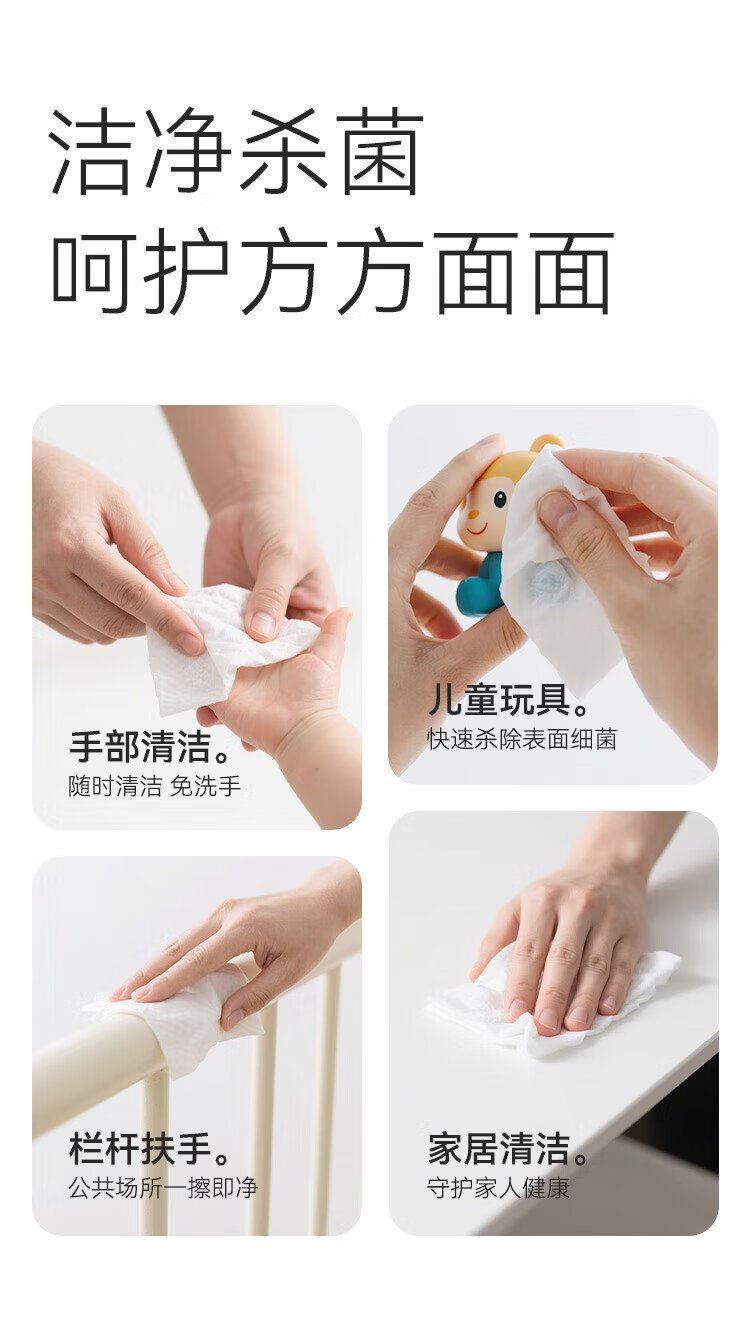 洁净杀菌
呵护方方面面

手部清洁。
随时清洁 免洗手

儿童玩具。
快速杀除表面细菌

栏杆扶手。
公共场所一擦即净

家居清洁。
守护家人健康