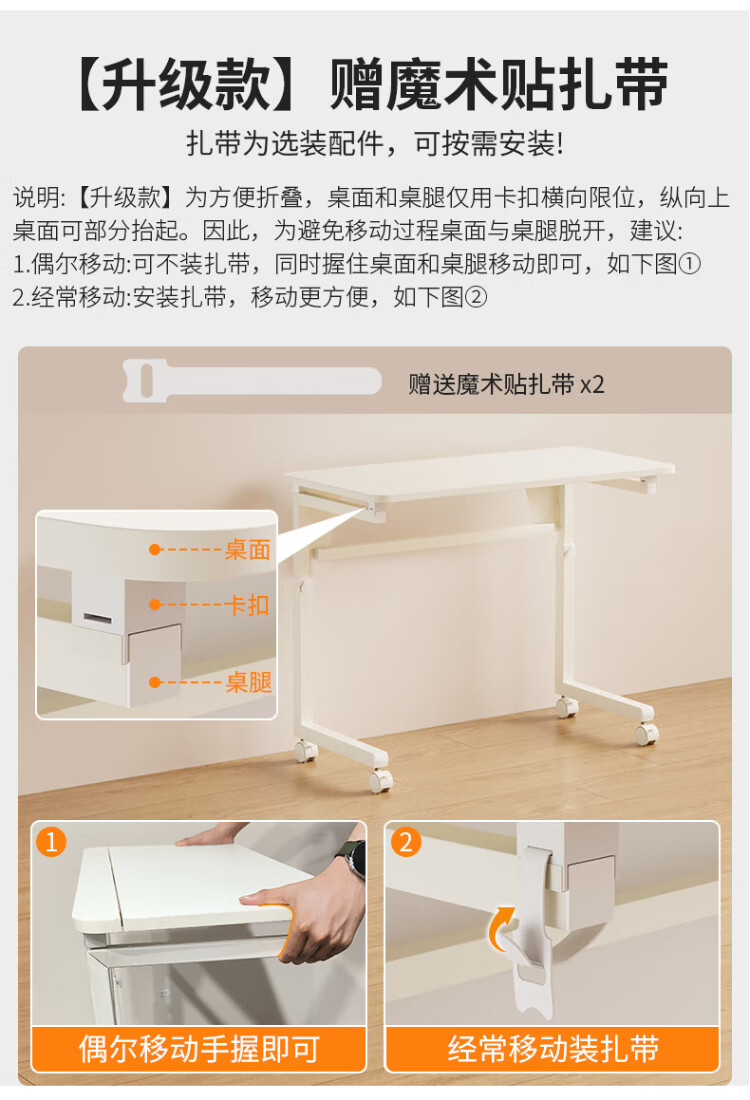 【升级款】赠魔术贴扎带

扎带为选装配件，可按需安装!

说明:【升级款】为方便折叠，桌面和桌腿仅用卡扣横向限位，纵向上桌面可部分抬起。因此，为避免移动过程桌面与桌腿脱开，建议:
1.偶尔移动:可不装扎带，同时握住桌面和桌腿移动即可，如下图①
2.经常移动:安装扎带，移动更方便，如下图②

赠送魔术贴扎带 x2

桌面
卡扣
桌腿

1
偶尔移动手握即可

2
经常移动装扎带