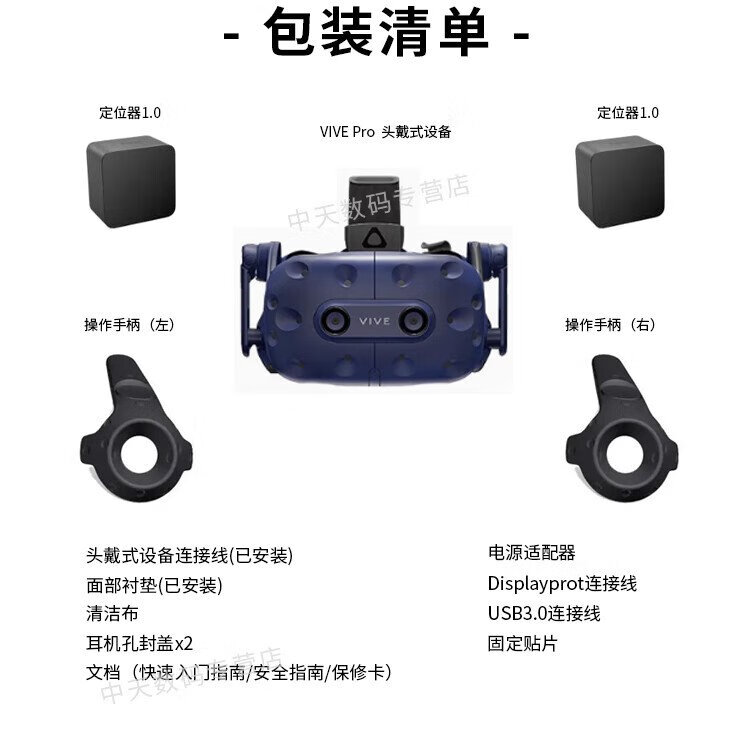 - 包装清单 -

定位器1.0

VIVE Pro 头戴式设备

定位器1.0

中天数码专营店

VIVE

操作手柄（左）

操作手柄（右）

头戴式设备连接线(已安装)
面部衬垫(已安装)
清洁布
耳机孔封盖x2
文档（快速入门指南/安全指南/保修卡）

电源适配器
Displayprot连接线
USB3.0连接线
固定贴片

中天数码专营店