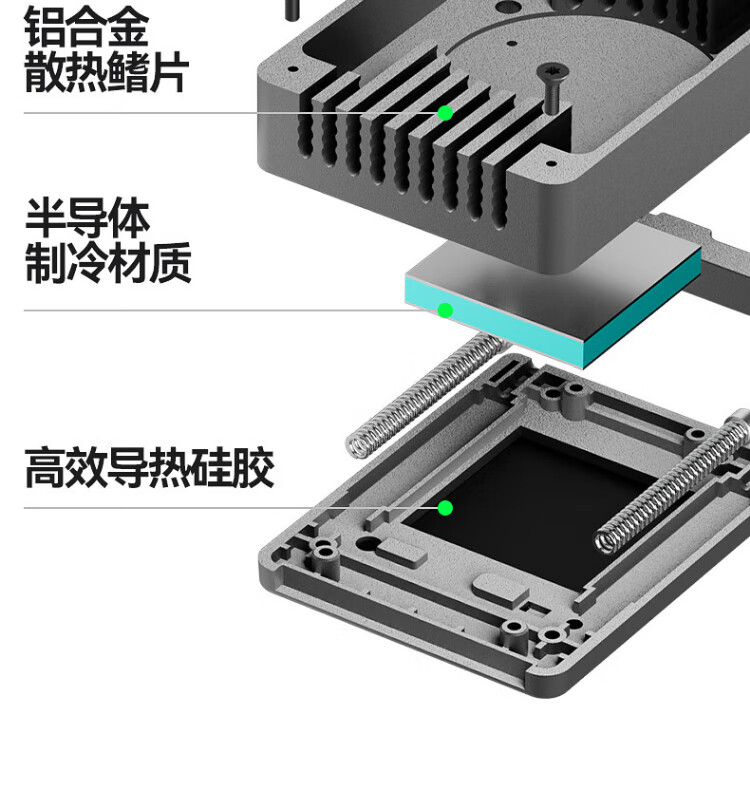 铝合金
散热鳍片

半导体
制冷材质

高效导热硅胶