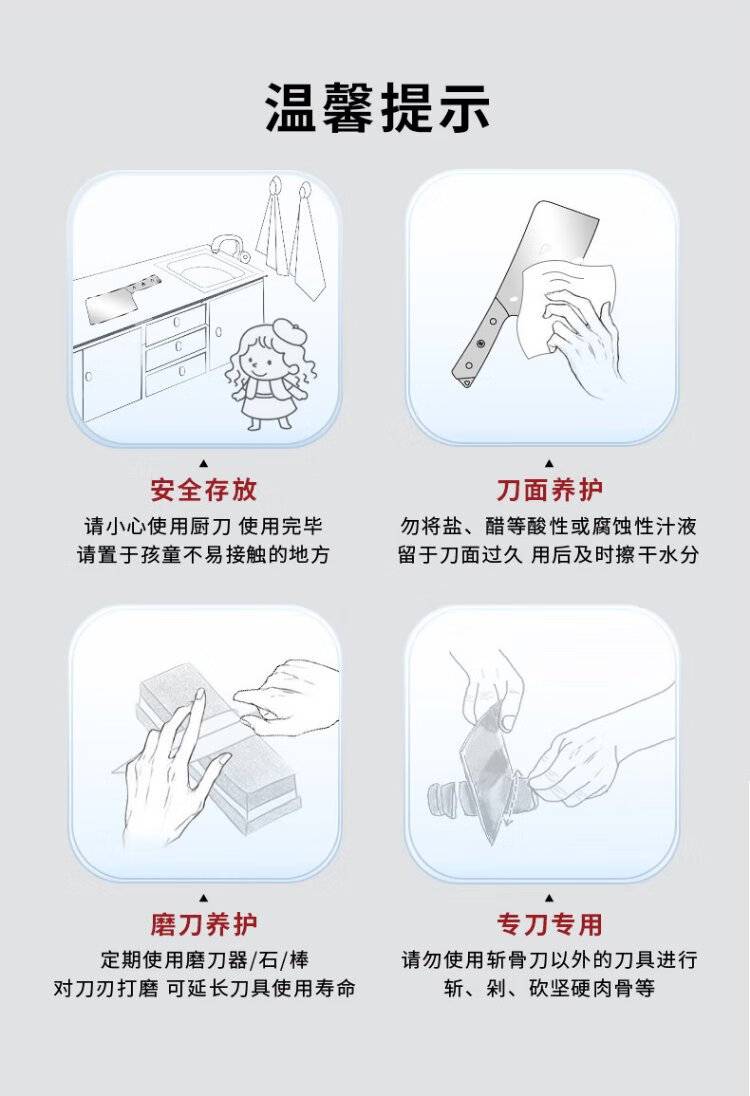 温馨提示

安全存放

请小心使用厨刀 使用完毕
请置于孩童不易接触的地方

刀面养护

勿将盐、醋等酸性或腐蚀性汁液
留于刀面过久 用后及时擦干水分

磨刀养护

定期使用磨刀器/石/棒
对刀刃打磨 可延长刀具使用寿命

专刀专用

请勿使用斩骨刀以外的刀具进行
斩、剁、砍坚硬肉骨等