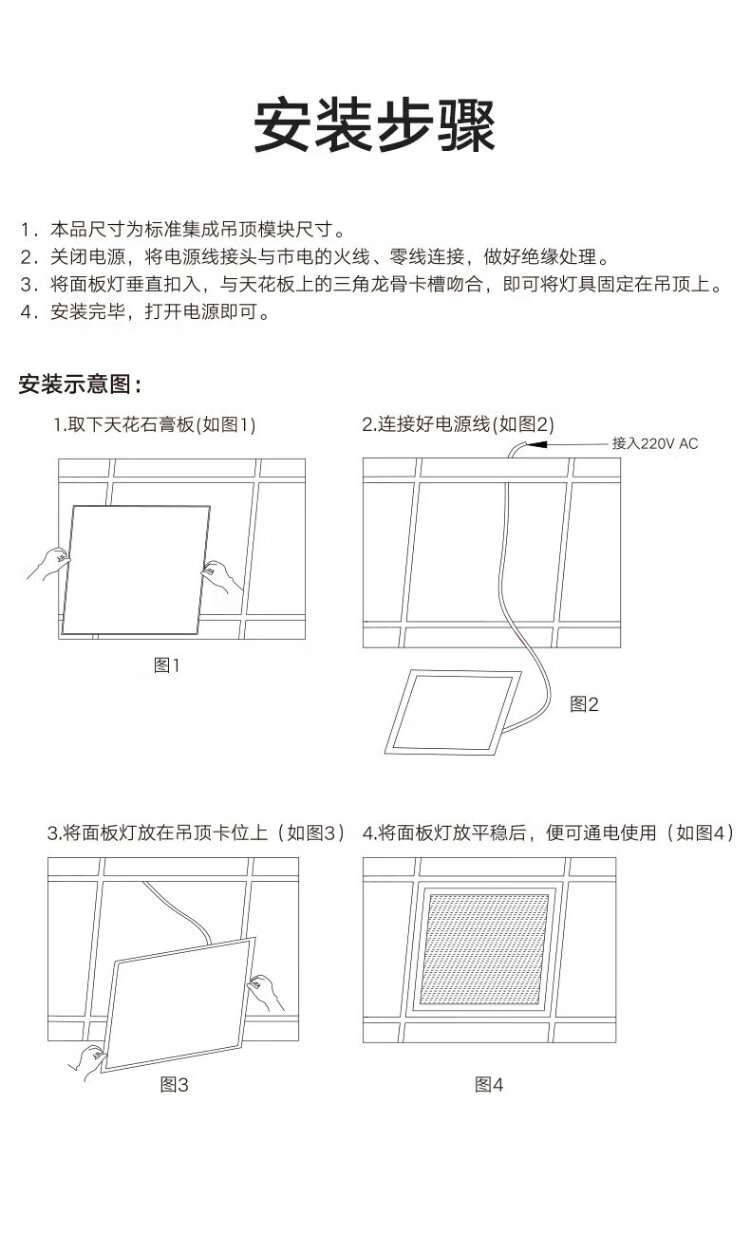 安装步骤

1．本品尺寸为标准集成吊顶模块尺寸。
2．关闭电源，将电源线接头与市电的火线、零线连接，做好绝缘处理。
3．将面板灯垂直扣入，与天花板上的三角龙骨卡槽吻合，即可将灯具固定在吊顶上。
4．安装完毕，打开电源即可。

安装示意图：

1.取下天花石膏板(如图1)

图1

2.连接好电源线(如图2)

接入220V AC

图2

3.将面板灯放在吊顶卡位上（如图3）

图3

4.将面板灯放平稳后，便可通电使用（如图4）

图4