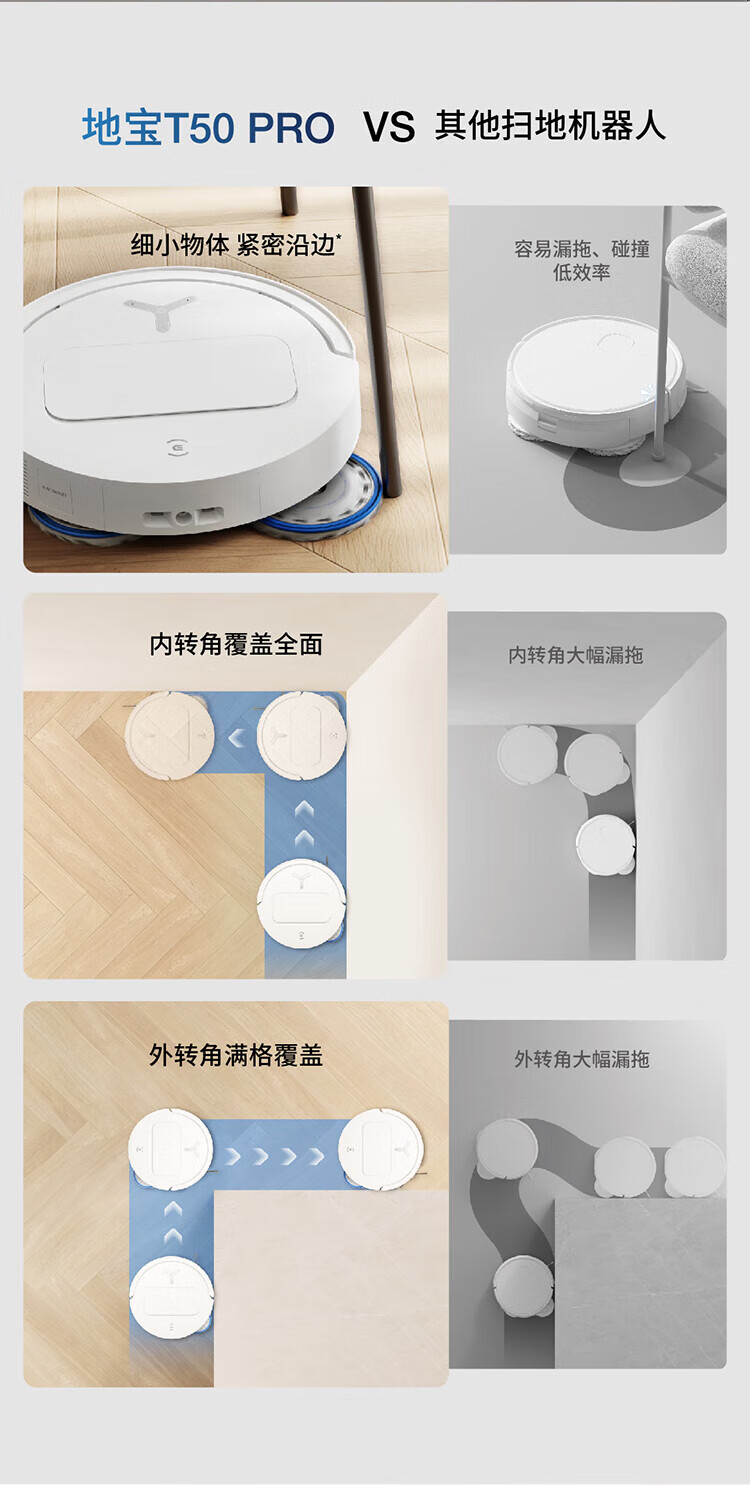 地宝T50 PRO VS 其他扫地机器人

细小物体 紧密沿边*

容易漏拖、碰撞
低效率

内转角覆盖全面

内转角大幅漏拖

外转角满格覆盖

外转角大幅漏拖