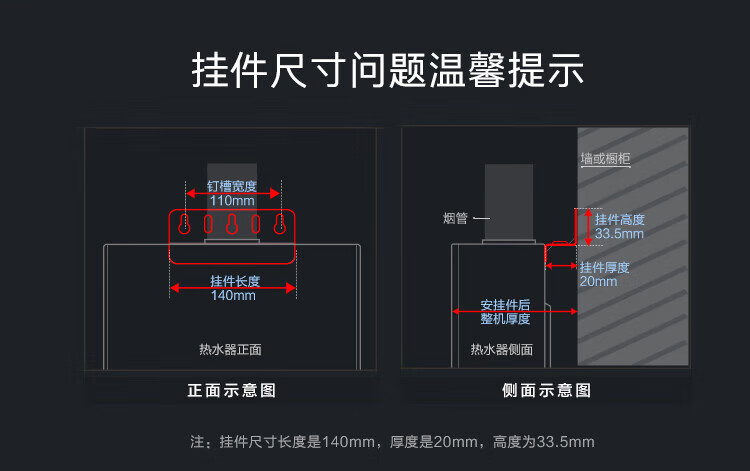 挂件尺寸问题温馨提示

钉槽宽度
110mm

挂件长度
140mm

热水器正面

正面示意图

墙或橱柜

烟管

挂件高度
33.5mm

挂件厚度
20mm

安挂件后
整机厚度

热水器侧面

侧面示意图

注：挂件尺寸长度是140mm，厚度是20mm，高度为33.5mm