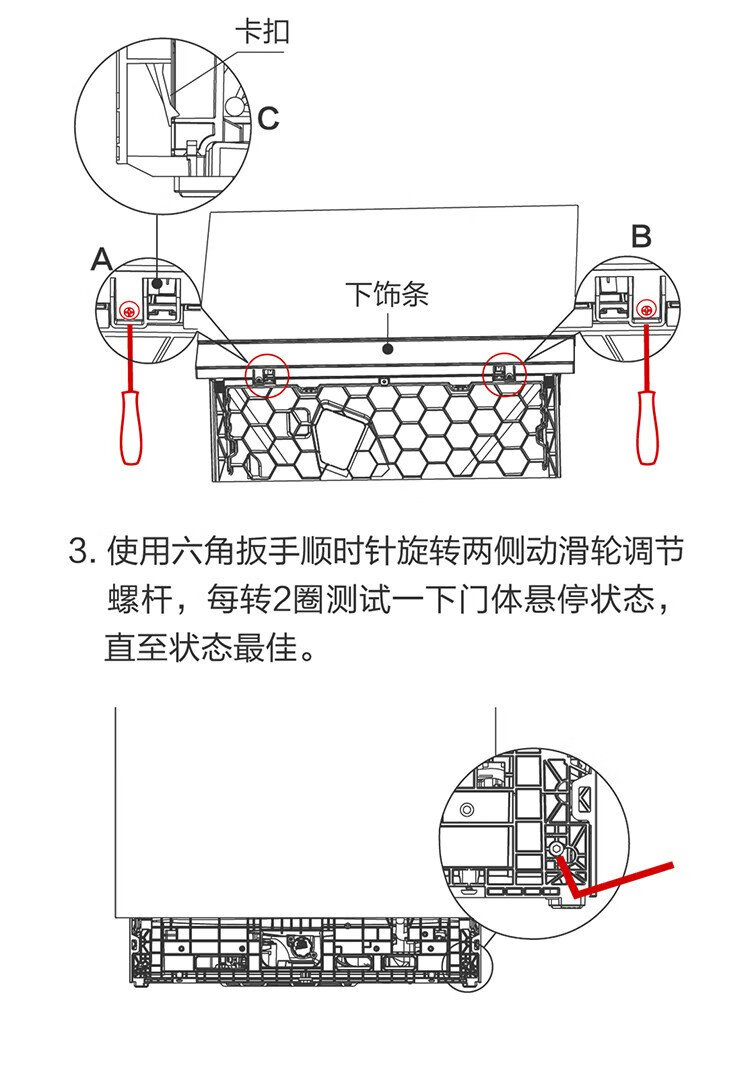 卡扣

C

A

B

下饰条

3. 使用六角扳手顺时针旋转两侧动滑轮调节螺杆，每转2圈测试一下门体悬停状态，直至状态最佳。