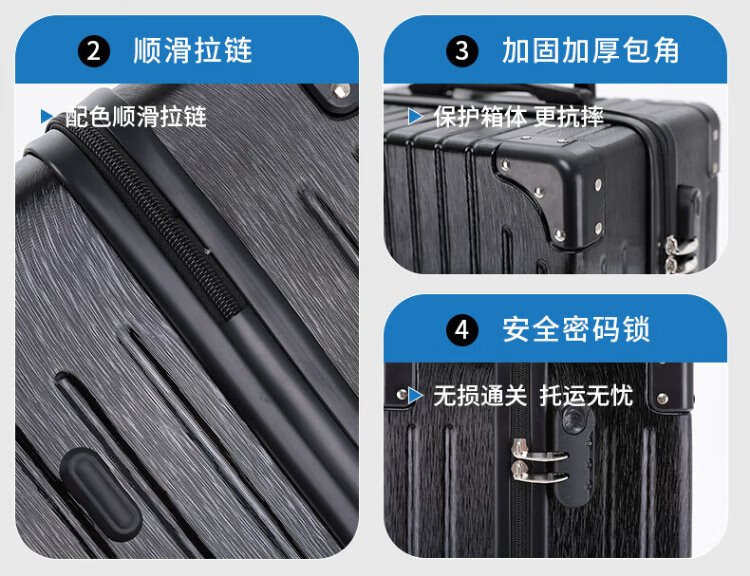 2 顺滑拉链

配色顺滑拉链

3 加固加厚包角

保护箱体 更抗摔

4 安全密码锁

无损通关 托运无忧