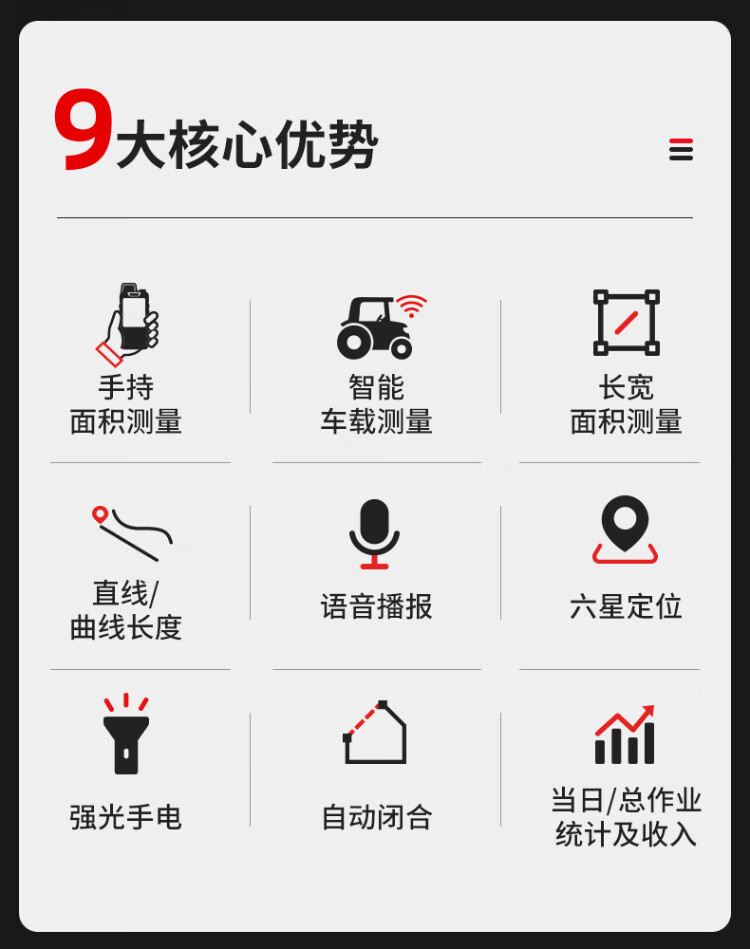 9大核心优势

手持
面积测量

智能
车载测量

长宽
面积测量

直线/
曲线长度

语音播报

六星定位

强光手电

自动闭合

当日/总作业
统计及收入