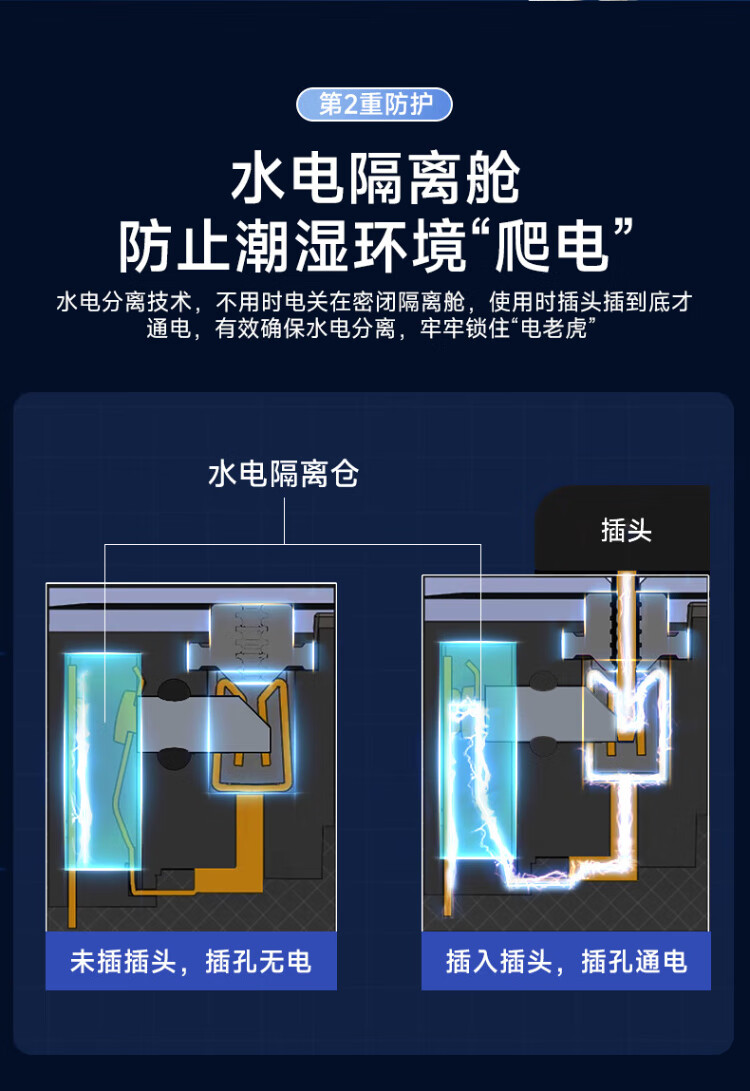 第2重防护

水电隔离舱
防止潮湿环境“爬电”

水电分离技术，不用时电关在密闭隔离舱，使用时插头插到底才通电，有效确保水电分离，牢牢锁住“电老虎”

水电隔离仓

插头

未插插头，插孔无电

插入插头，插孔通电