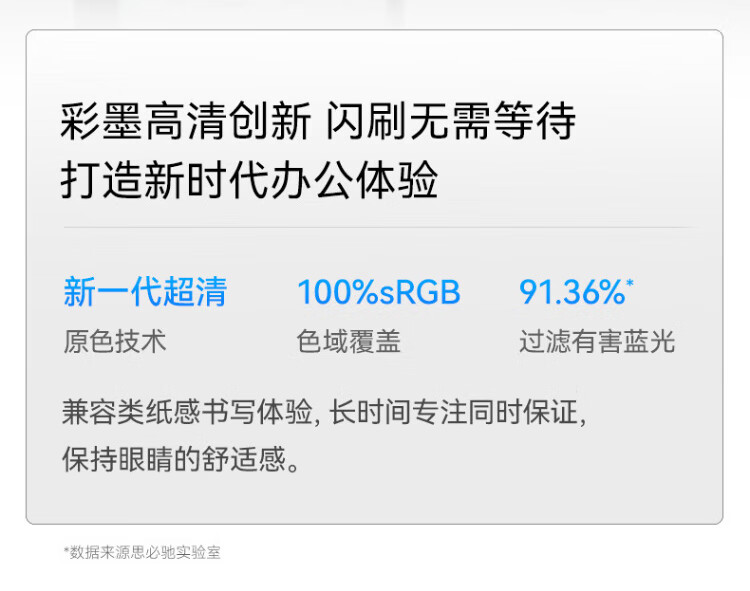 彩墨高清创新 闪刷无需等待
打造新时代办公体验

新一代超清
原色技术

100%sRGB
色域覆盖

91.36%*
过滤有害蓝光

兼容类纸感书写体验, 长时间专注同时保证,
保持眼睛的舒适感。

*数据来源思必驰实验室