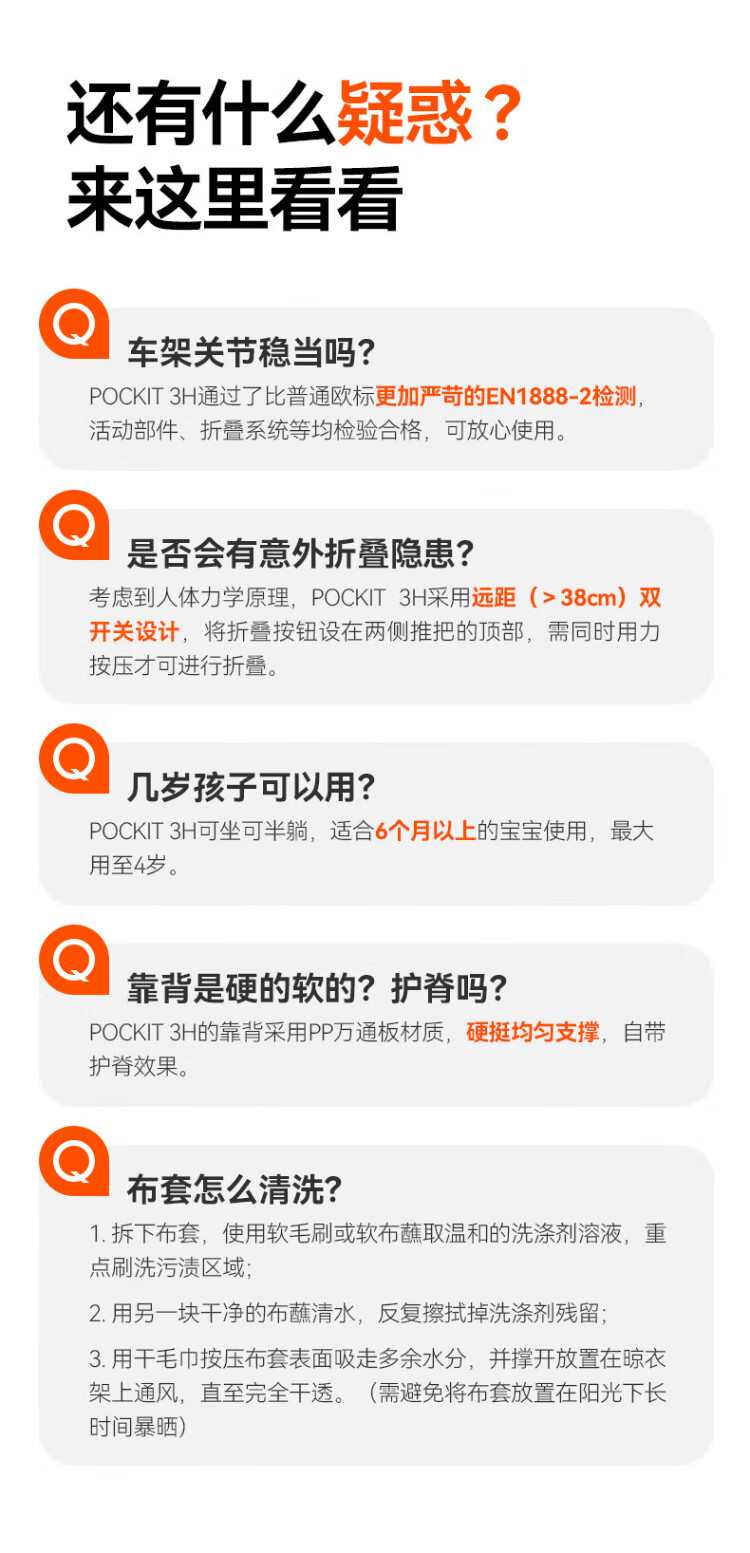 还有什么疑惑？
来这里看看

Q

车架关节稳当吗?

POCKIT 3H通过了比普通欧标更加严苛的EN1888-2检测，活动部件、折叠系统等均检验合格，可放心使用。

Q

是否会有意外折叠隐患?

考虑到人体力学原理，POCKIT 3H采用远距（＞38cm）双开关设计，将折叠按钮设在两侧推把的顶部，需同时用力按压才可进行折叠。

Q

几岁孩子可以用?

POCKIT 3H可坐可半躺，适合6个月以上的宝宝使用，最大用至4岁。

Q

靠背是硬的软的？护脊吗?

POCKIT 3H的靠背采用PP万通板材质，硬挺均匀支撑，自带护脊效果。

Q

布套怎么清洗?

1.拆下布套，使用软毛刷或软布蘸取温和的洗涤剂溶液，重点刷洗污渍区域；

2.用另一块干净的布蘸清水，反复擦拭掉洗涤剂残留；

3.用干毛巾按压布套表面吸走多余水分，并撑开放置在晾衣架上通风，直至完全干透。（需避免将布套放置在阳光下长时间暴晒）