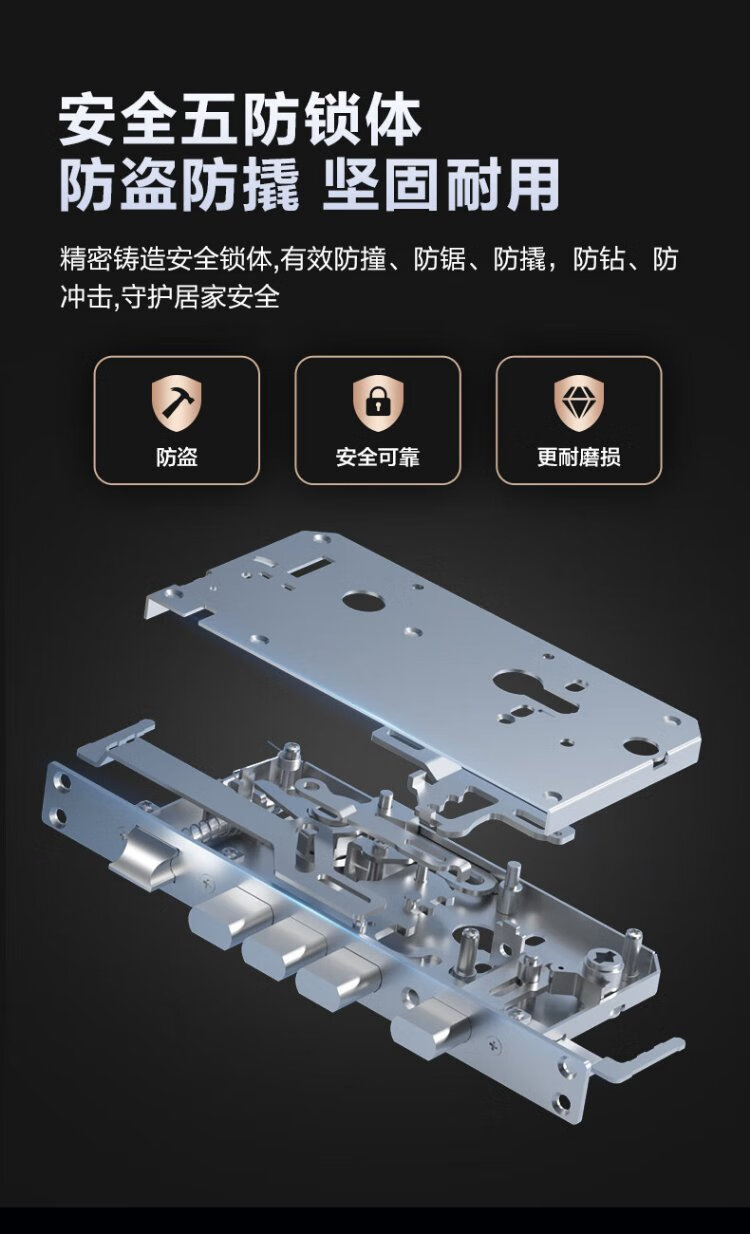 安全五防锁体
防盗防撬 坚固耐用

精密铸造安全锁体,有效防撞、防锯、防撬，防钻、防冲击,守护居家安全

防盗

安全可靠

更耐磨损