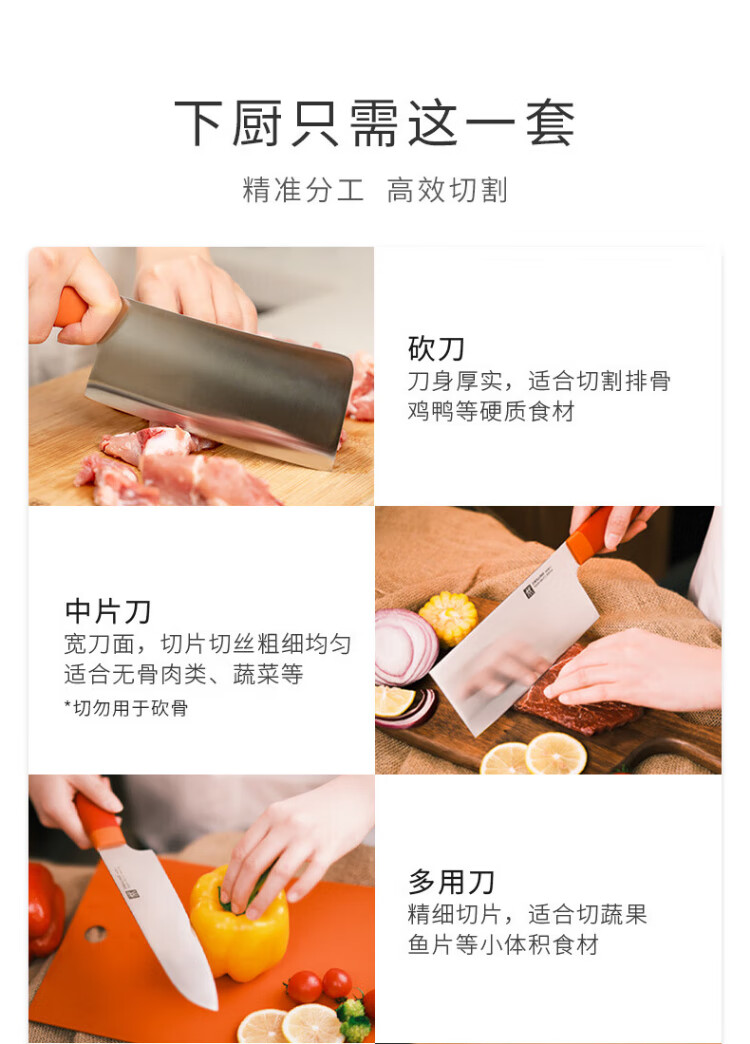 下厨只需这一套

精准分工 高效切割

砍刀
刀身厚实，适合切割排骨鸡鸭等硬质食材

中片刀
宽刀面，切片切丝粗细均匀适合无骨肉类、蔬菜等
*切勿用于砍骨

多用刀
精细切片，适合切蔬果鱼片等小体积食材