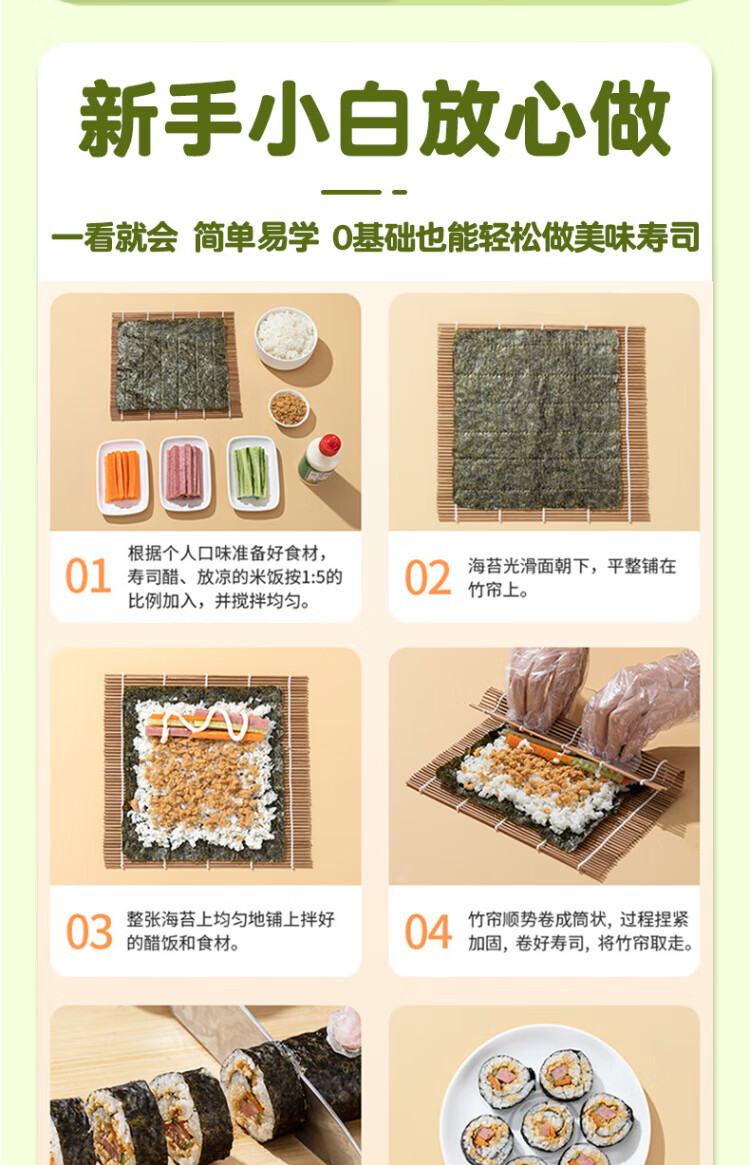 新手小白放心做

一看就会 简单易学 0基础也能轻松做美味寿司

01 根据个人口味准备好食材，寿司醋、放凉的米饭按1:5的比例加入，并搅拌均匀。

02 海苔光滑面朝下，平整铺在竹帘上。

03 整张海苔上均匀地铺上拌好的醋饭和食材。

04 竹帘顺势卷成筒状，过程捏紧加固，卷好寿司，将竹帘取走。