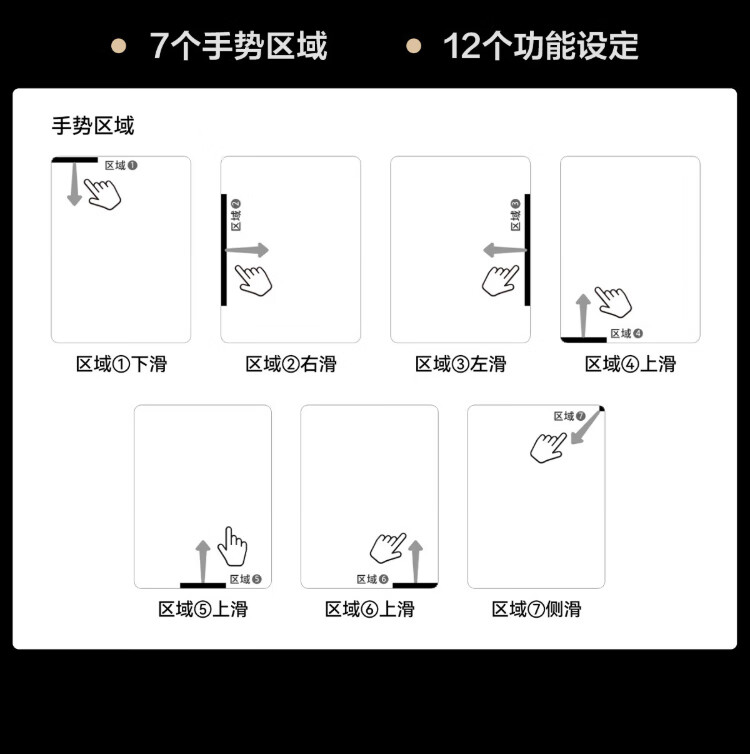 • 7个手势区域 • 12个功能设定

手势区域

区域❶

区域①下滑

区域❷

区域②右滑

区域❸

区域③左滑

区域❹

区域④上滑

区域❺

区域⑤上滑

区域❻

区域⑥上滑

区域❼

区域⑦侧滑