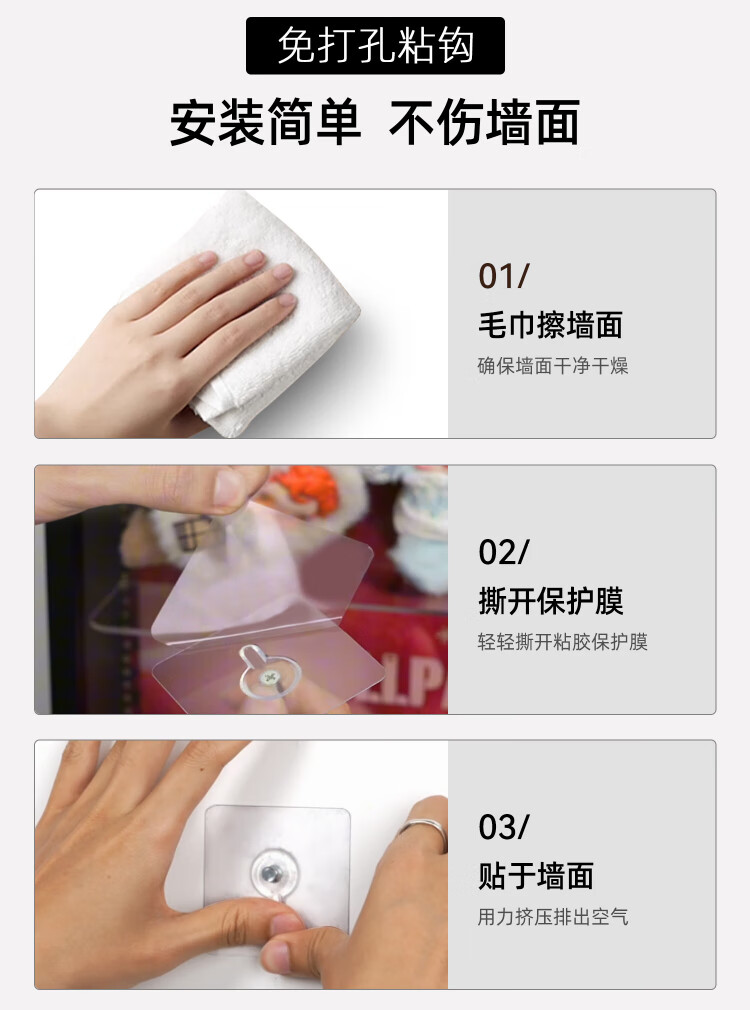 免打孔粘钩

安装简单 不伤墙面

01/

毛巾擦墙面

确保墙面干净干燥

02/

撕开保护膜

轻轻撕开粘胶保护膜

03/

贴于墙面

用力挤压排出空气