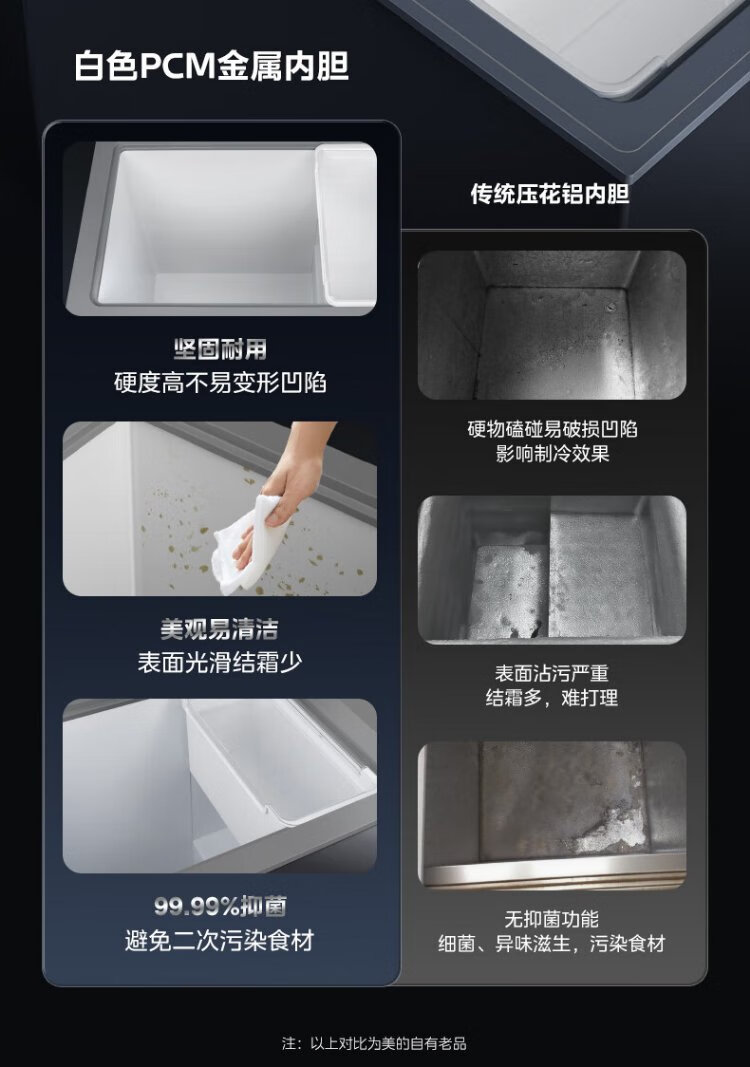 白色PCM金属内胆

坚固耐用
硬度高不易变形凹陷

美观易清洁
表面光滑结霜少

99.99%抑菌
避免二次污染食材

传统压花铝内胆

硬物磕碰易破损凹陷
影响制冷效果

表面沾污严重
结霜多，难打理

无抑菌功能
细菌、异味滋生，污染食材

注：以上对比为美的自有老品