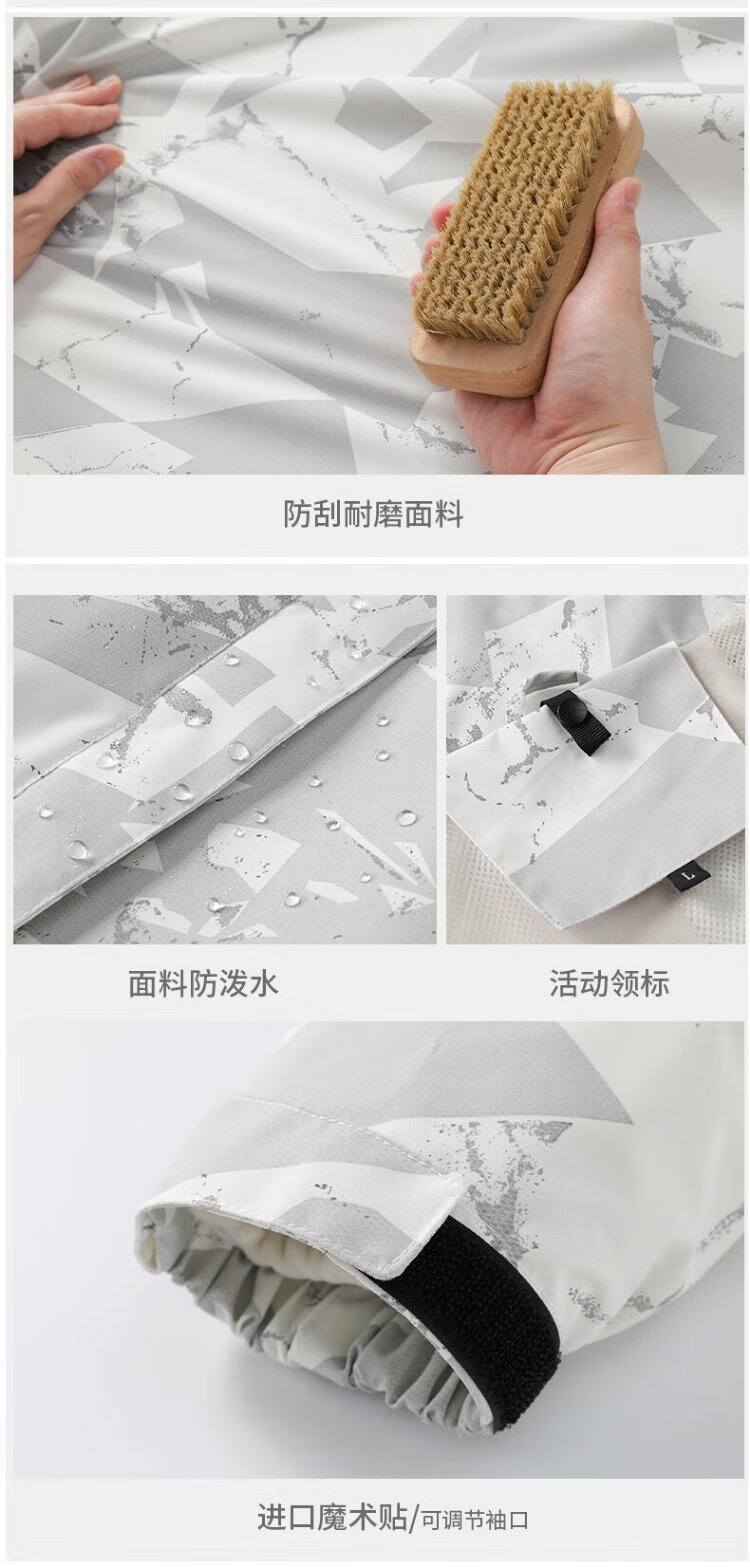 防刮耐磨面料

L

面料防泼水

活动领标

进口魔术贴/可调节袖口