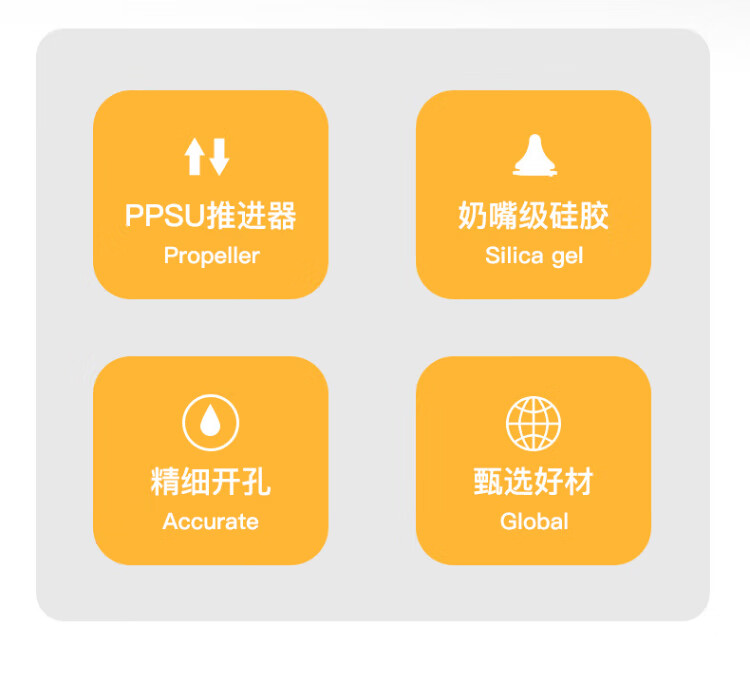 PPSU推进器
Propeller

奶嘴级硅胶
Silica gel

精细开孔
Accurate

甄选好材
Global