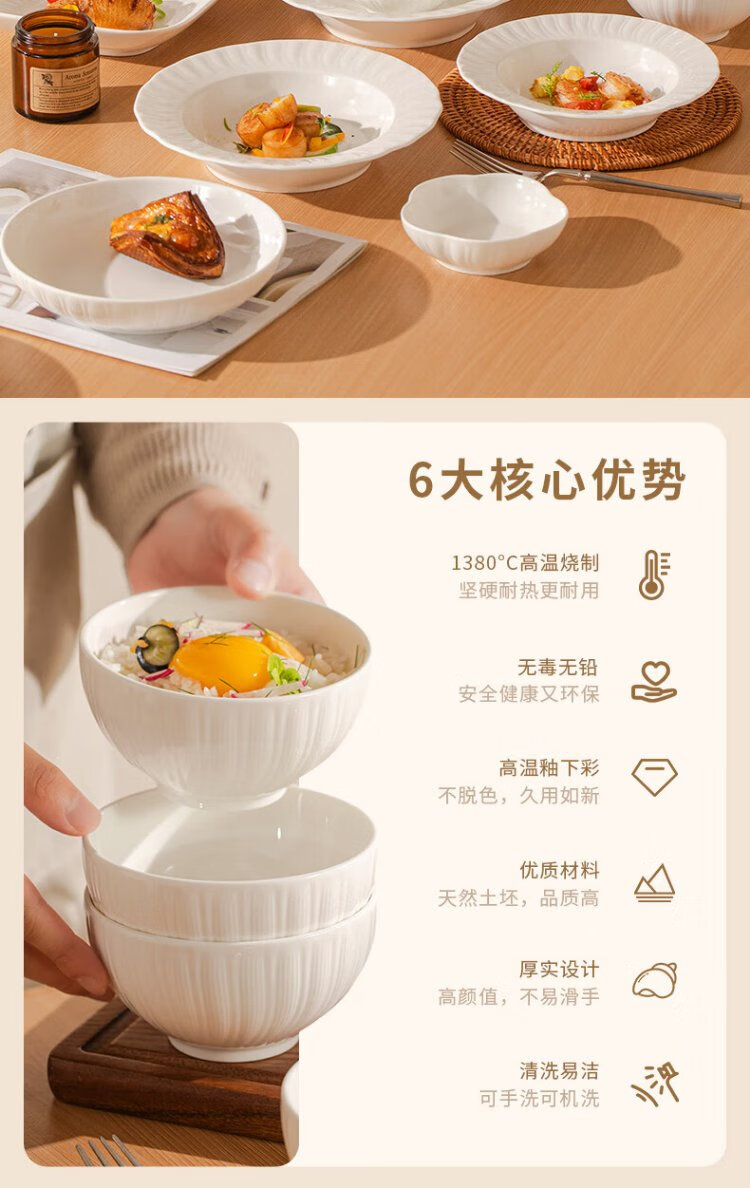 6大核心优势

1380°C高温烧制
坚硬耐热更耐用

无毒无铅
安全健康又环保

高温釉下彩
不脱色，久用如新

优质材料
天然土坯，品质高

厚实设计
高颜值，不易滑手

清洗易洁
可手洗可机洗