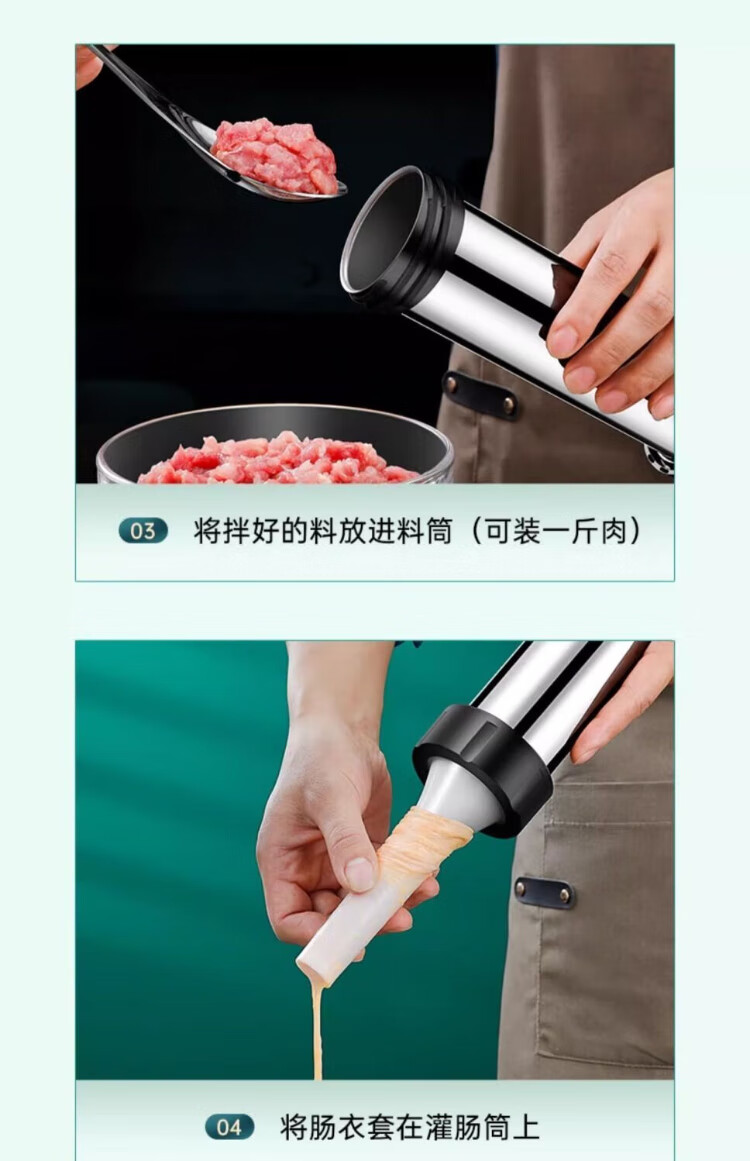 03 将拌好的料放进料筒（可装一斤肉）

04 将肠衣套在灌肠筒上