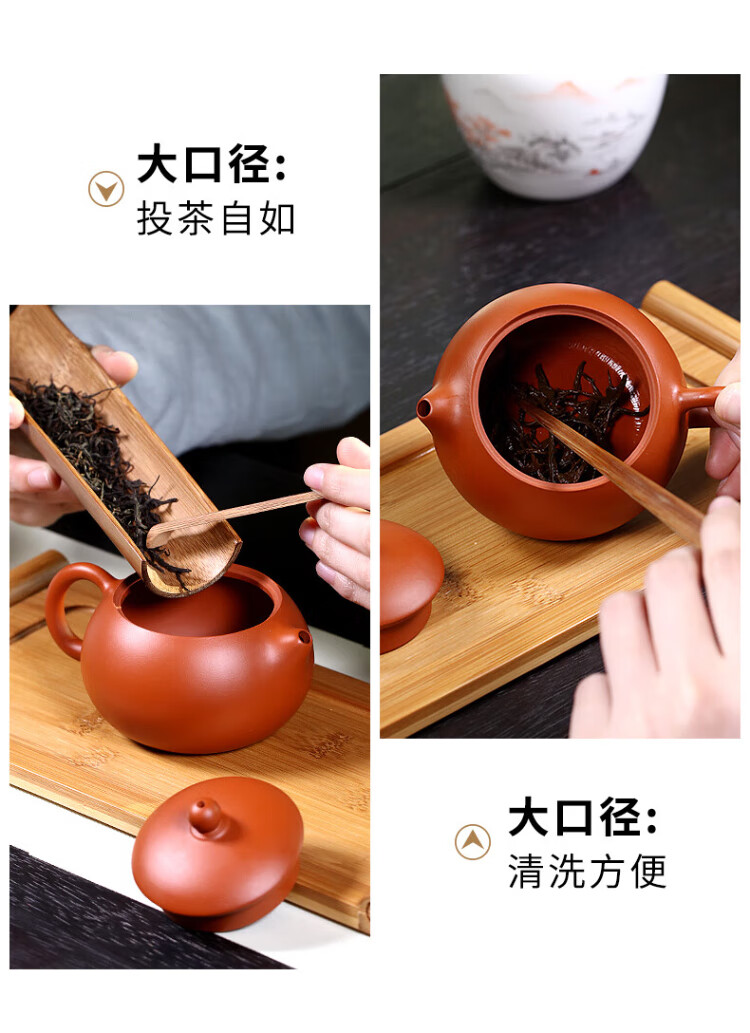 大口径:
投茶自如

大口径:
清洗方便