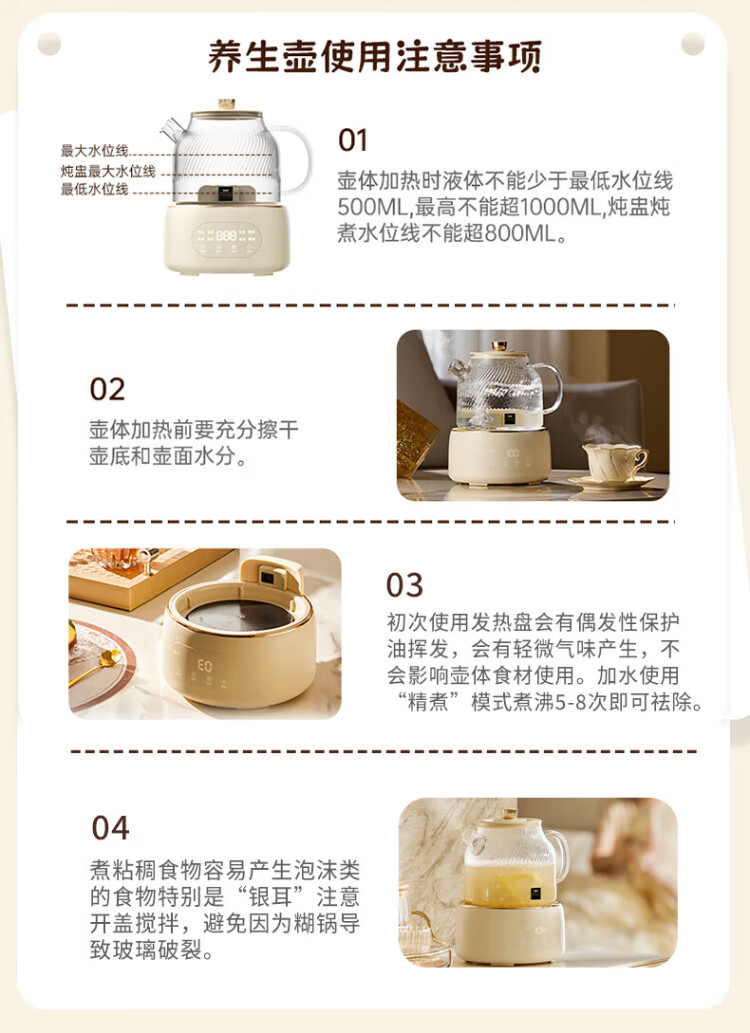 养生壶使用注意事项

最大水位线
炖盅最大水位线
最低水位线

01
壶体加热时液体不能少于最低水位线500ML,最高不能超1000ML,炖盅炖煮水位线不能超800ML。

02
壶体加热前要充分擦干壶底和壶面水分。

03
初次使用发热盘会有偶发性保护油挥发，会有轻微气味产生，不会影响壶体食材使用。加水使用“精煮”模式煮沸5-8次即可祛除。

04
煮粘稠食物容易产生泡沫类的食物特别是“银耳”注意开盖搅拌，避免因为糊锅导致玻璃破裂。