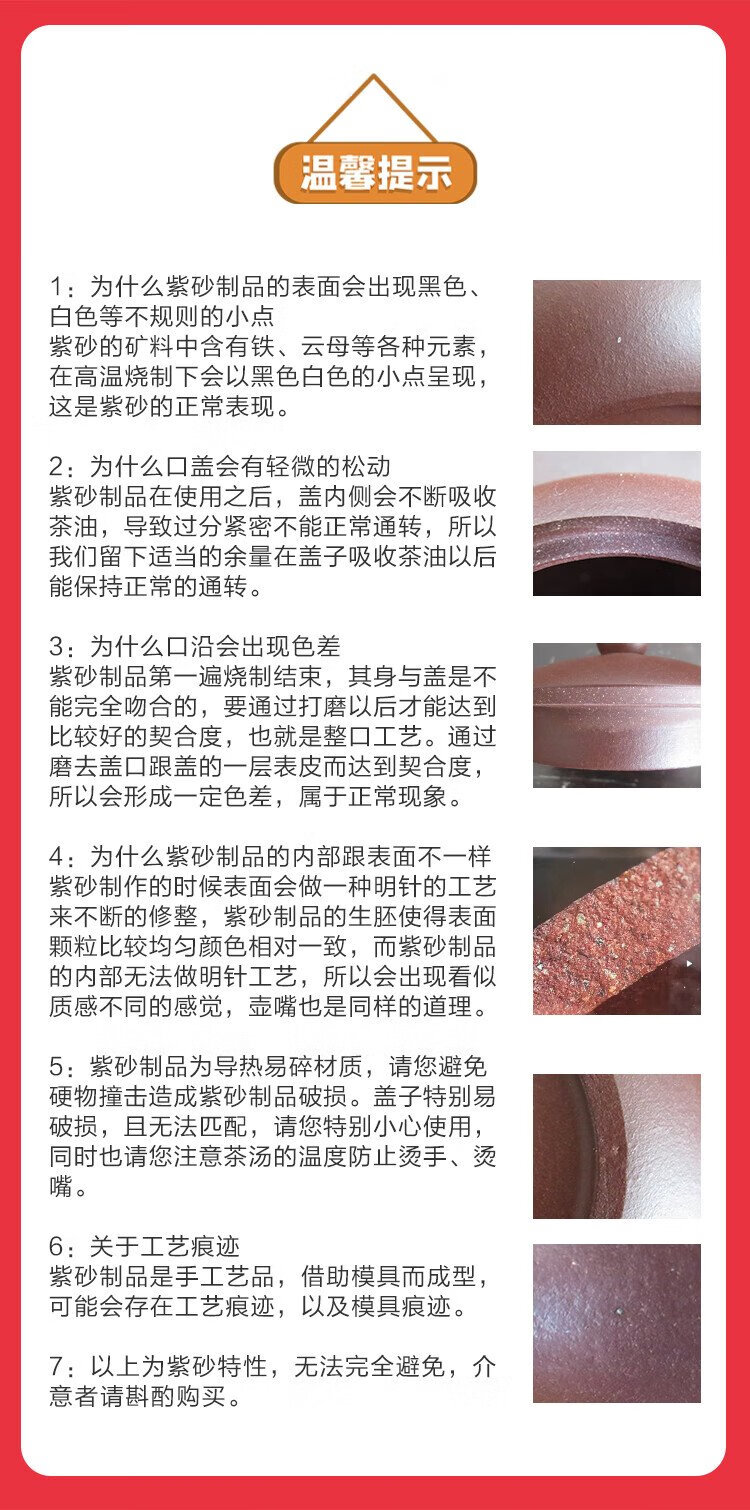 温馨提示

1：为什么紫砂制品的表面会出现黑色、白色等不规则的小点
紫砂的矿料中含有铁、云母等各种元素，在高温烧制下会以黑色白色的小点呈现，这是紫砂的正常表现。

2：为什么口盖会有轻微的松动
紫砂制品在使用之后，盖内侧会不断吸收茶油，导致过分紧密不能正常通转，所以我们留下适当的余量在盖子吸收茶油以后能保持正常的通转。

3：为什么口沿会出现色差
紫砂制品第一遍烧制结束，其身与盖是不能完全吻合的，要通过打磨以后才能达到比较好的契合度，也就是整口工艺。通过磨去盖口跟盖的一层表皮而达到契合度，所以会形成一定色差，属于正常现象。

4：为什么紫砂制品的内部跟表面不一样
紫砂制作的时候表面会做一种明针的工艺来不断的修整，紫砂制品的生胚使得表面颗粒比较均匀颜色相对一致，而紫砂制品的内部无法做明针工艺，所以会出现看似质感不同的感觉，壶嘴也是同样的道理。

5：紫砂制品为导热易碎材质，请您避免硬物撞击造成紫砂制品破损。盖子特别易破损，且无法匹配，请您特别小心使用，同时也请您注意茶汤的温度防止烫手、烫嘴。

6：关于工艺痕迹
紫砂制品是手工艺品，借助模具而成型，可能会存在工艺痕迹，以及模具痕迹。

7：以上为紫砂特性，无法完全避免，介意者请斟酌购买。