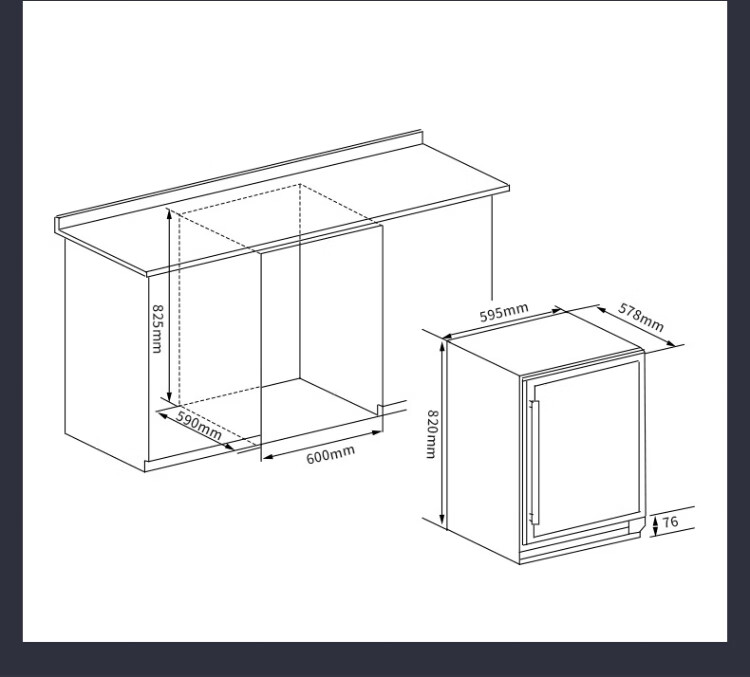 825mm
590mm
600mm
595mm
578mm
820mm
76