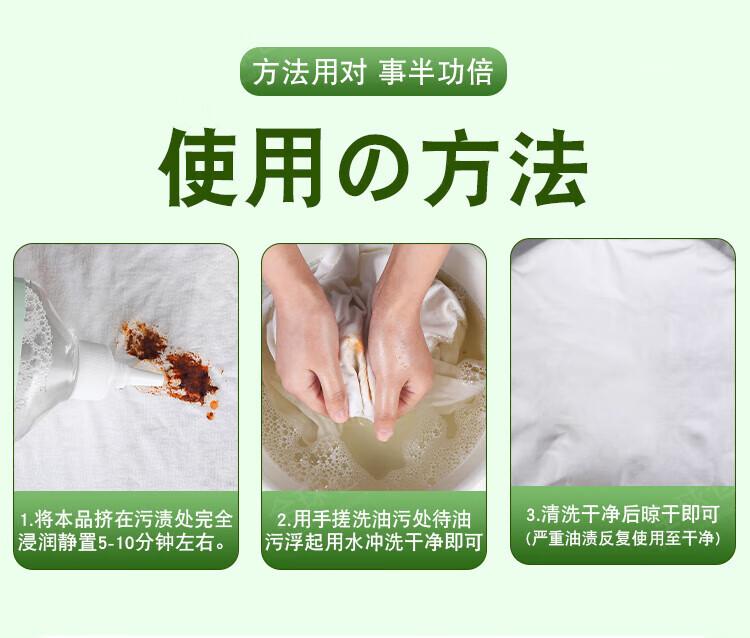 方法用对 事半功倍

使用の方法

1.将本品挤在污渍处完全浸润静置5-10分钟左右。

2.用手搓洗油污处待油污浮起用水冲洗干净即可

3.清洗干净后晾干即可
(严重油渍反复使用至干净)