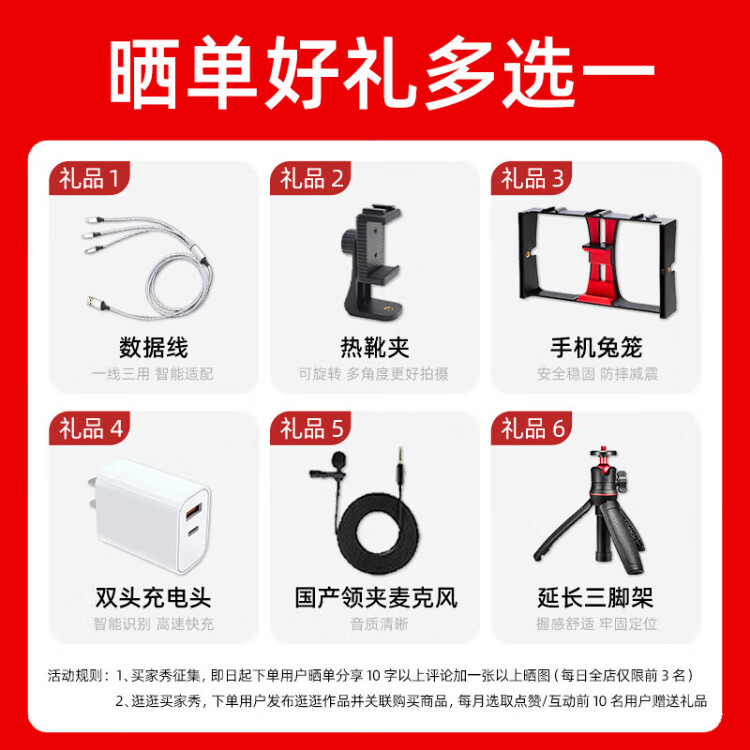 晒单好礼多选一

礼品 1
数据线
一线三用 智能适配

礼品 2
热靴夹
可旋转 多角度更好拍摄

礼品 3
手机兔笼
安全稳固 防摔减震

礼品 4
双头充电头
智能识别 高速快充

礼品 5
国产领夹麦克风
音质清晰

礼品 6
延长三脚架
握感舒适 牢固定位

活动规则：1、买家秀征集，即日起下单用户晒单分享 10 字以上评论加一张以上晒图（每日全店仅限前 3 名）
2、逛逛买家秀，下单用户发布逛逛作品并关联购买商品，每月选取点赞/互动前 10 名用户赠送礼品