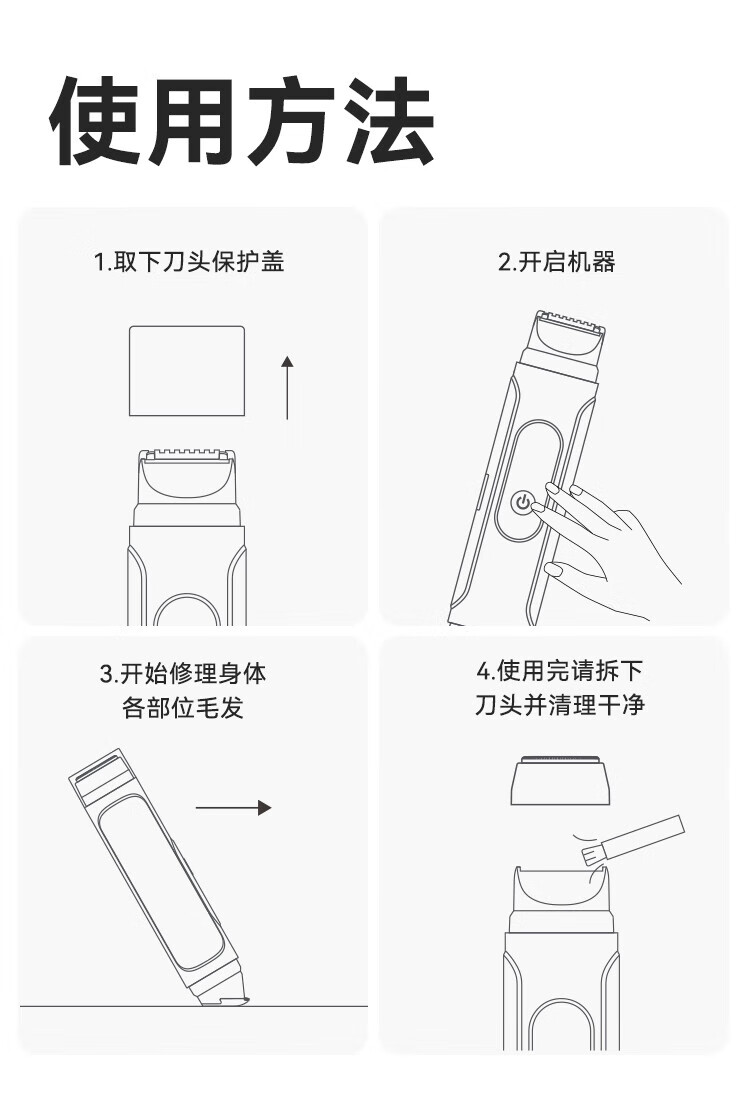 使用方法

1.取下刀头保护盖

2.开启机器

3.开始修理身体各部位毛发

4.使用完请拆下刀头并清理干净