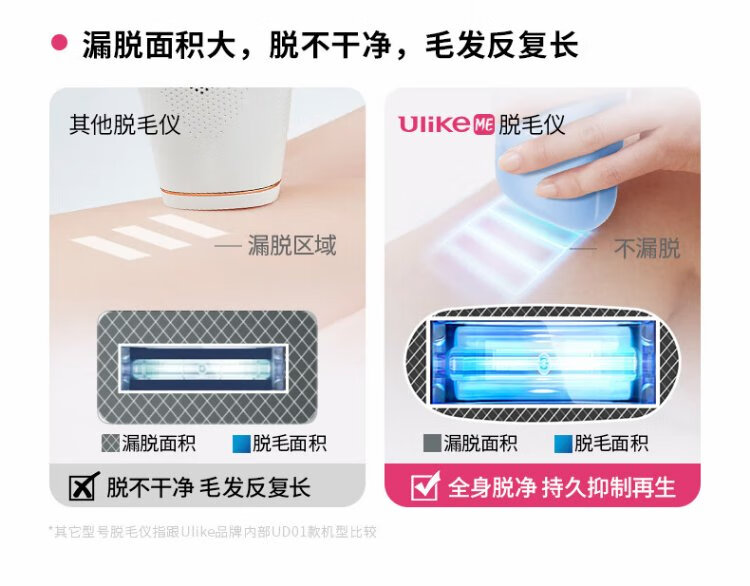 漏脱面积大，脱不干净，毛发反复长

其他脱毛仪

— 漏脱区域

漏脱面积　脱毛面积

脱不干净 毛发反复长

Ulike ME 脱毛仪

— 不漏脱

漏脱面积　脱毛面积

全身脱净 持久抑制再生

*其它型号脱毛仪指跟Ulike品牌内部UD01款机型比较