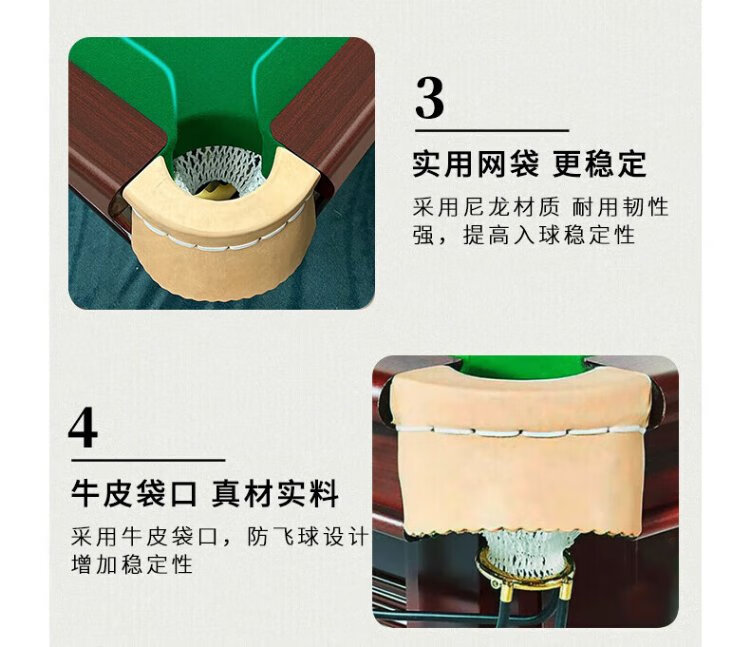 3

实用网袋 更稳定

采用尼龙材质 耐用韧性强，提高入球稳定性

4

牛皮袋口 真材实料

采用牛皮袋口，防飞球设计增加稳定性