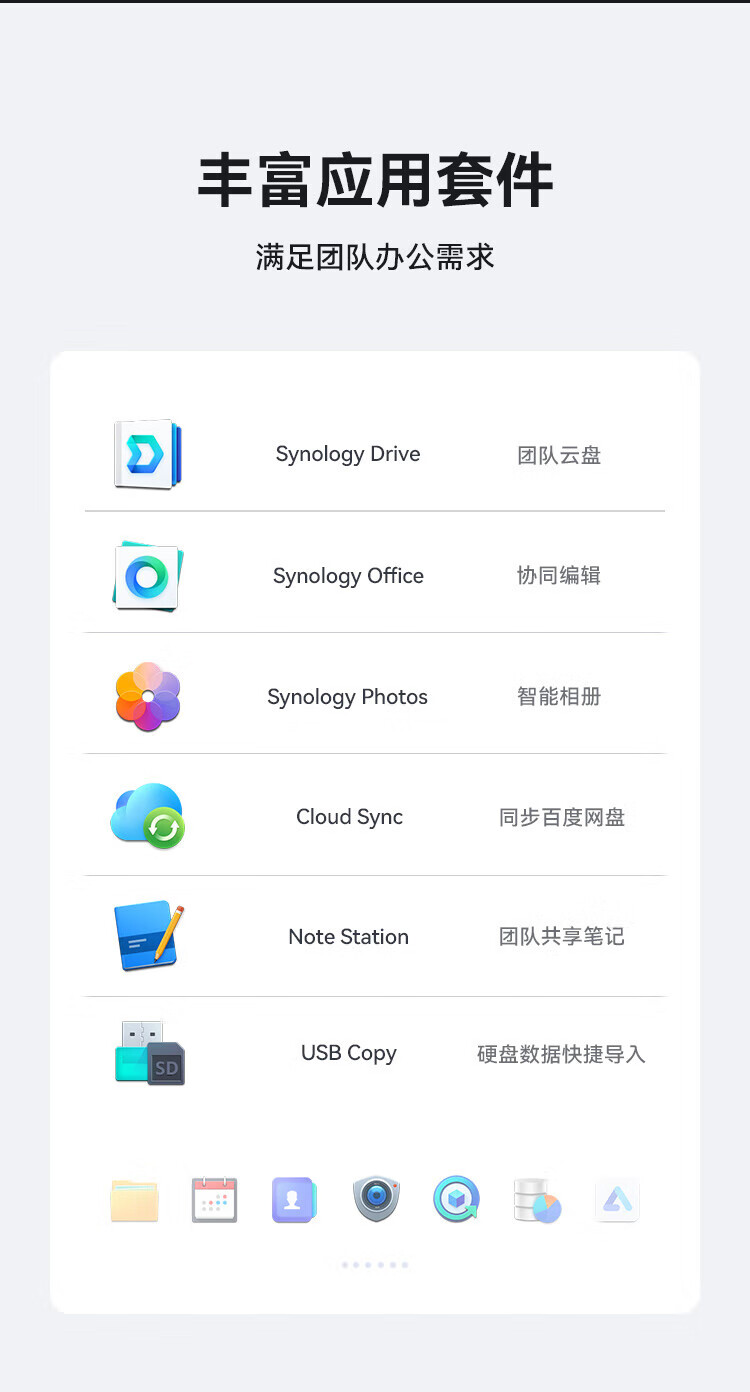 丰富应用套件

满足团队办公需求

Synology Drive 团队云盘

Synology Office 协同编辑

Synology Photos 智能相册

Cloud Sync 同步百度网盘

Note Station 团队共享笔记

USB Copy 硬盘数据快捷导入