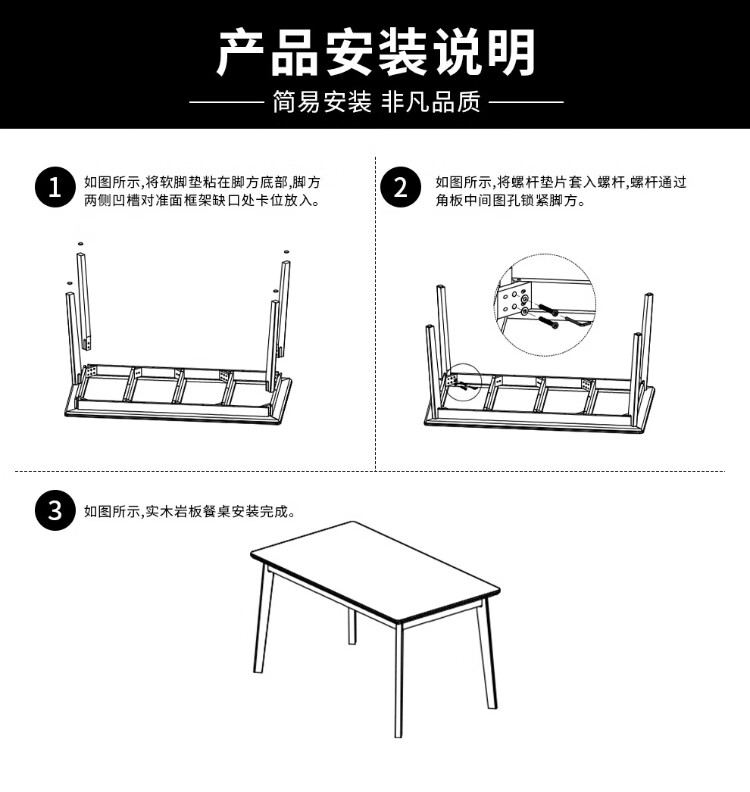 产品安装说明

简易安装 非凡品质

1 如图所示,将软脚垫粘在脚方底部,脚方两侧凹槽对准面框架缺口处卡位放入。

2 如图所示,将螺杆垫片套入螺杆,螺杆通过角板中间图孔锁紧脚方。

3 如图所示,实木岩板餐桌安装完成。